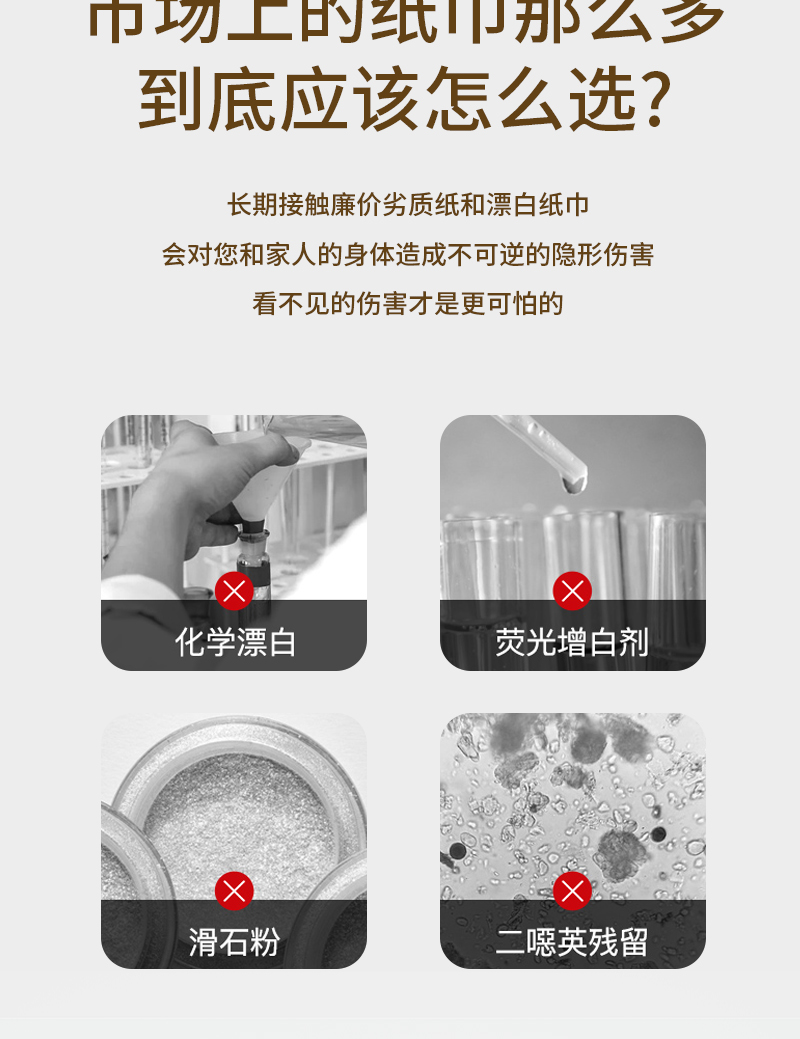 市场上的纸巾那么多
到底应该怎么选?

长期接触廉价劣质纸和漂白纸巾
会对您和家人的身体造成不可逆的隐形伤害
看不见的伤害才是更可怕的

化学漂白

荧光增白剂

滑石粉

二噁英残留