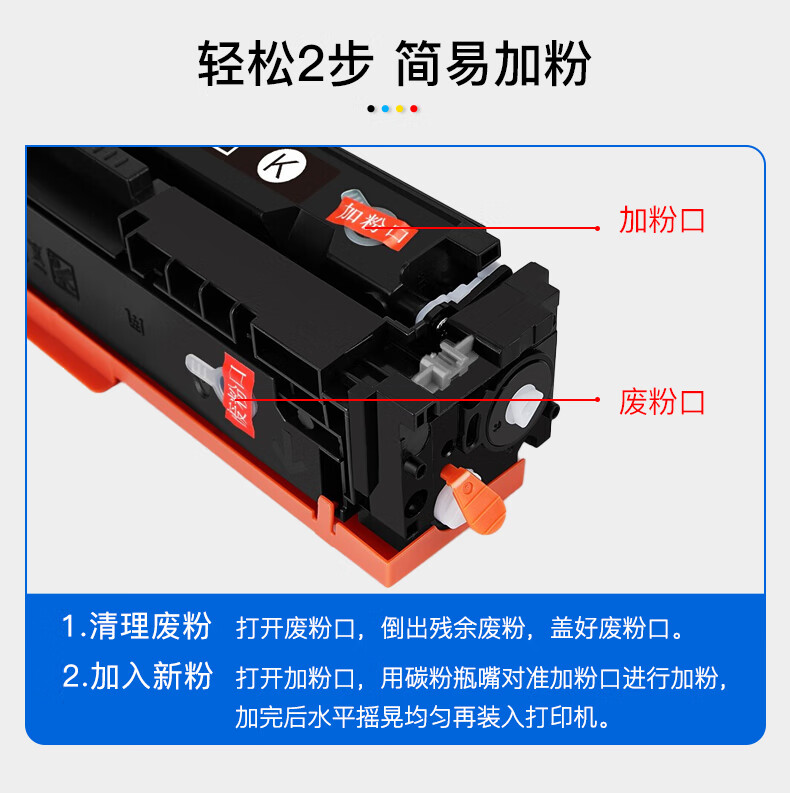 轻松2步 简易加粉

K

加粉口

加粉口

废粉口

废粉口

1.清理废粉 打开废粉口，倒出残余废粉，盖好废粉口。

2.加入新粉 打开加粉口，用碳粉瓶嘴对准加粉口进行加粉，加完后水平摇晃均匀再装入打印机。