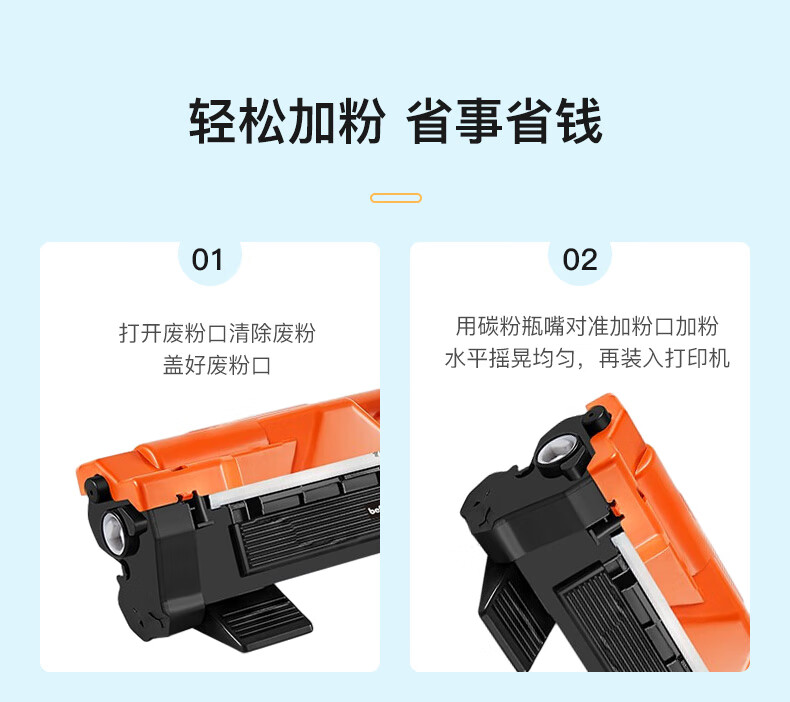 轻松加粉 省事省钱

01

打开废粉口清除废粉
盖好废粉口

02

用碳粉瓶嘴对准加粉口加粉
水平摇晃均匀，再装入打印机