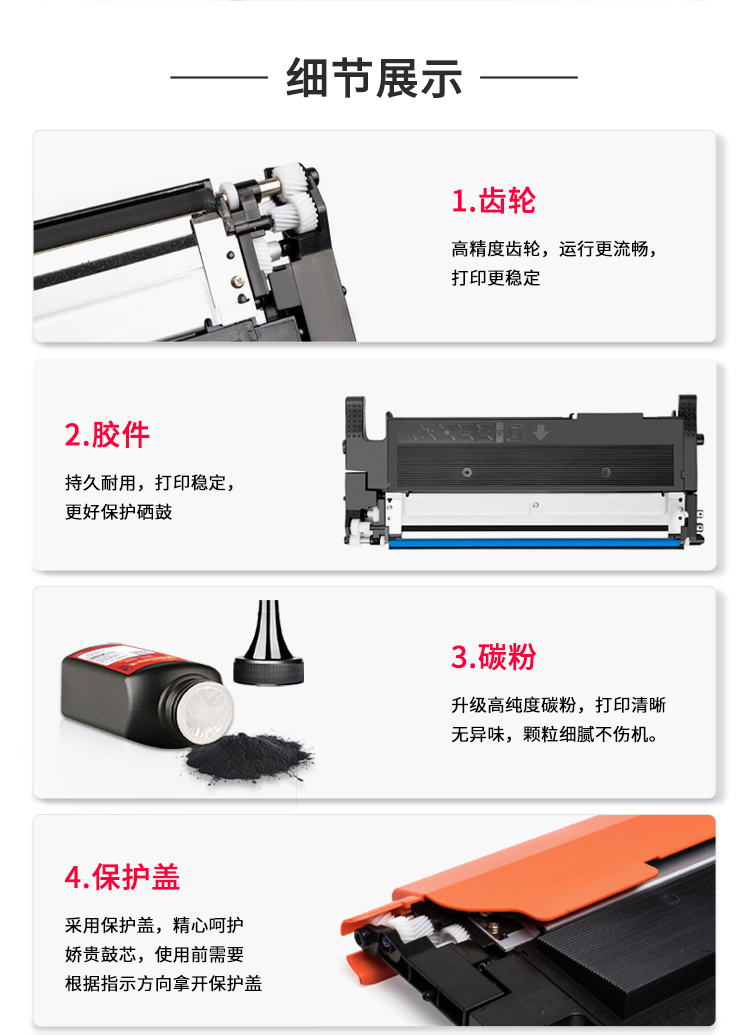 细节展示

1.齿轮

高精度齿轮，运行更流畅，打印更稳定

2.胶件

持久耐用，打印稳定，更好保护硒鼓

3.碳粉

升级高纯度碳粉，打印清晰无异味，颗粒细腻不伤机。

4.保护盖

采用保护盖，精心呵护娇贵鼓芯，使用前需要根据指示方向拿开保护盖