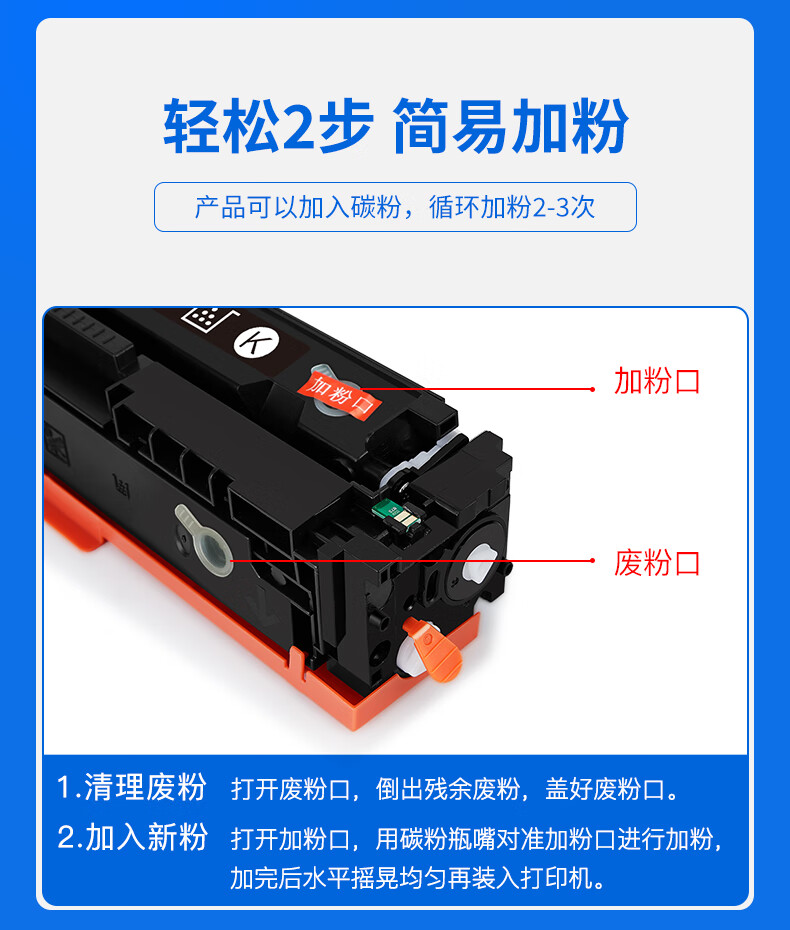 轻松2步 简易加粉

产品可以加入碳粉，循环加粉2-3次

K

加粉口

加粉口

废粉口

1.清理废粉 打开废粉口，倒出残余废粉，盖好废粉口。

2.加入新粉 打开加粉口，用碳粉瓶嘴对准加粉口进行加粉，加完后水平摇晃均匀再装入打印机。