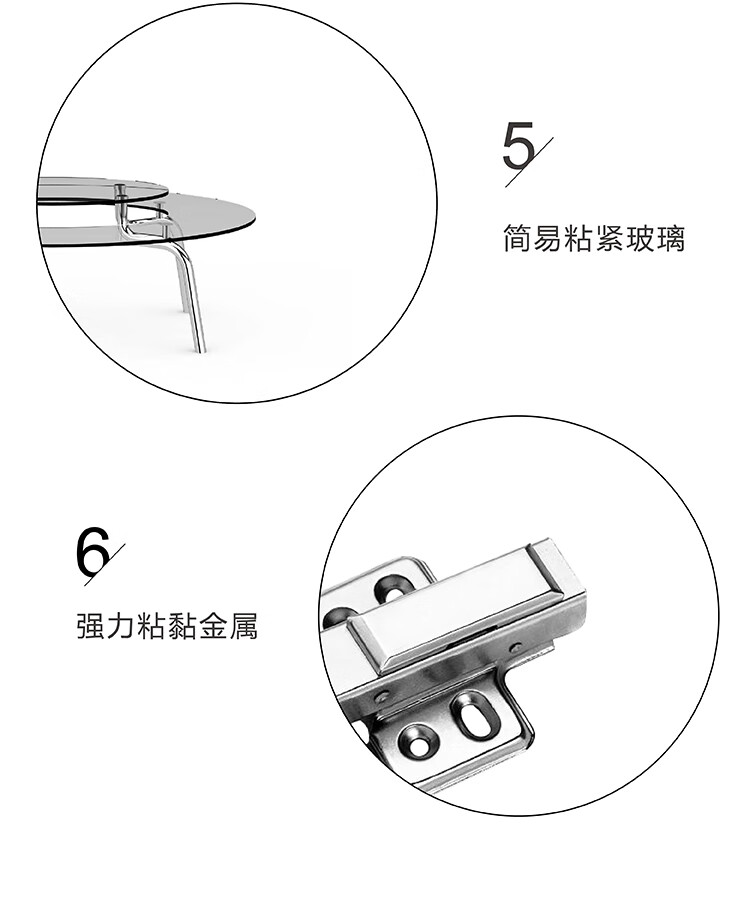 5

简易粘紧玻璃

6

强力粘黏金属