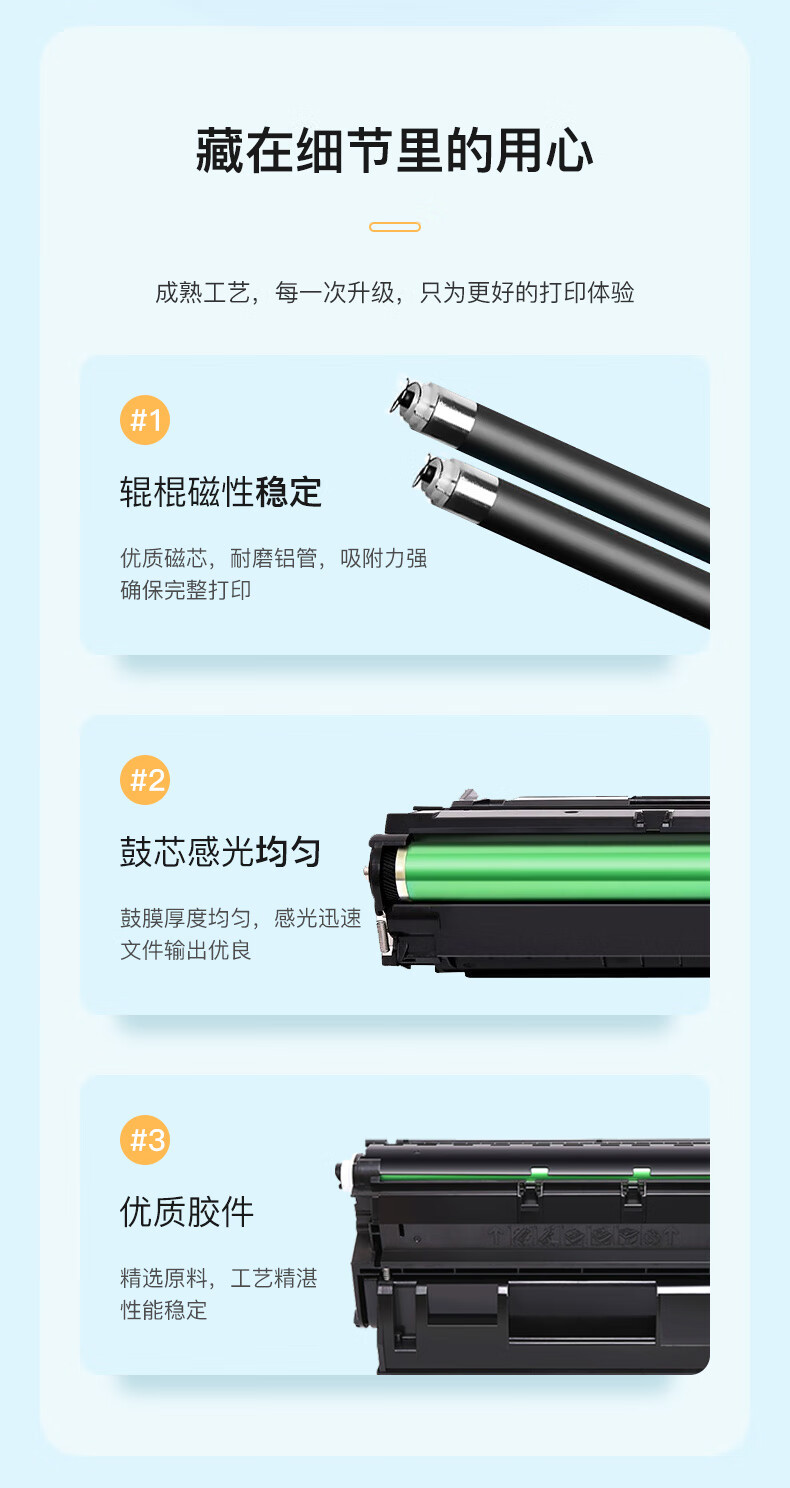 藏在细节里的用心

成熟工艺，每一次升级，只为更好的打印体验

#1

辊棍磁性稳定

优质磁芯，耐磨铝管，吸附力强
确保完整打印

#2

鼓芯感光均匀

鼓膜厚度均匀，感光迅速
文件输出优良

#3

优质胶件

精选原料，工艺精湛
性能稳定