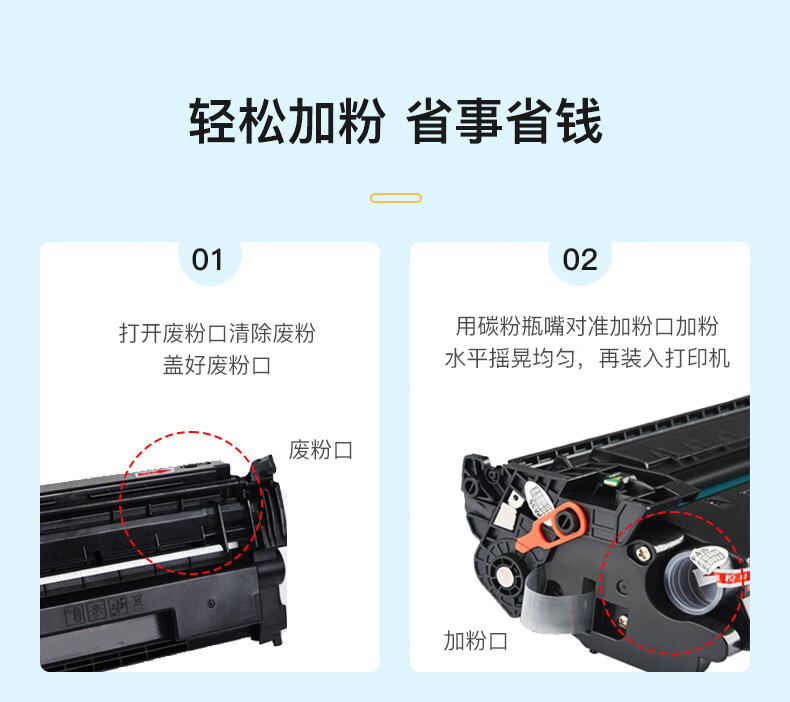 轻松加粉 省事省钱

01

打开废粉口清除废粉
盖好废粉口

废粉口

02

用碳粉瓶嘴对准加粉口加粉
水平摇晃均匀，再装入打印机

加粉口