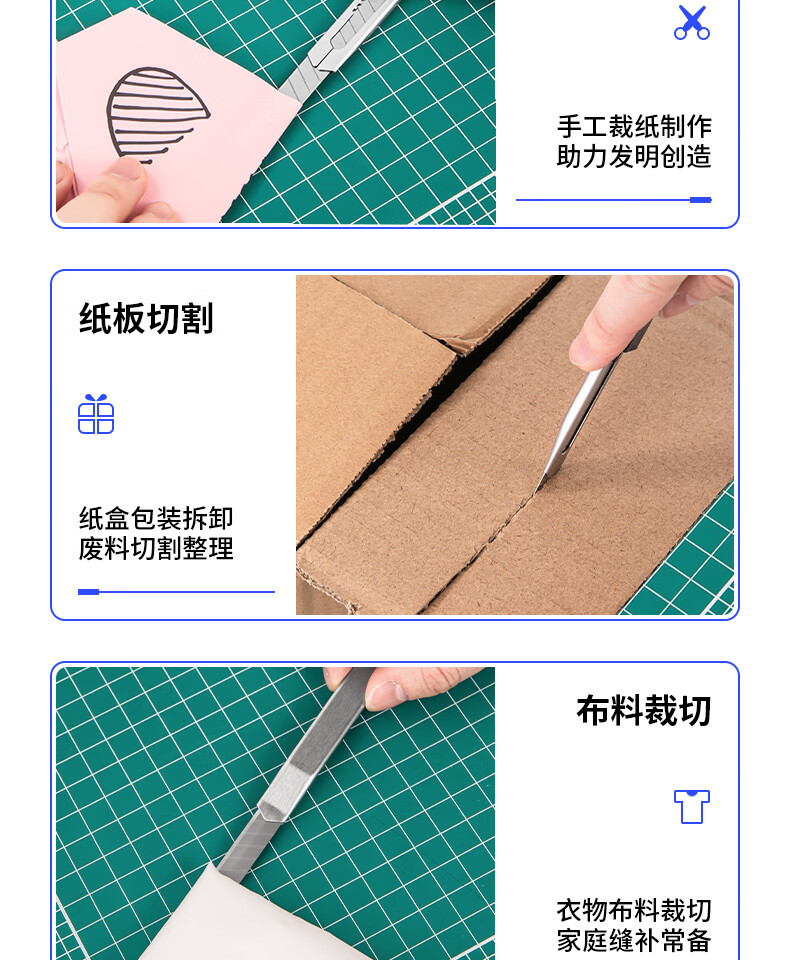 手工裁纸制作
助力发明创造

纸板切割

纸盒包装拆卸
废料切割整理

布料裁切

衣物布料裁切
家庭缝补常备