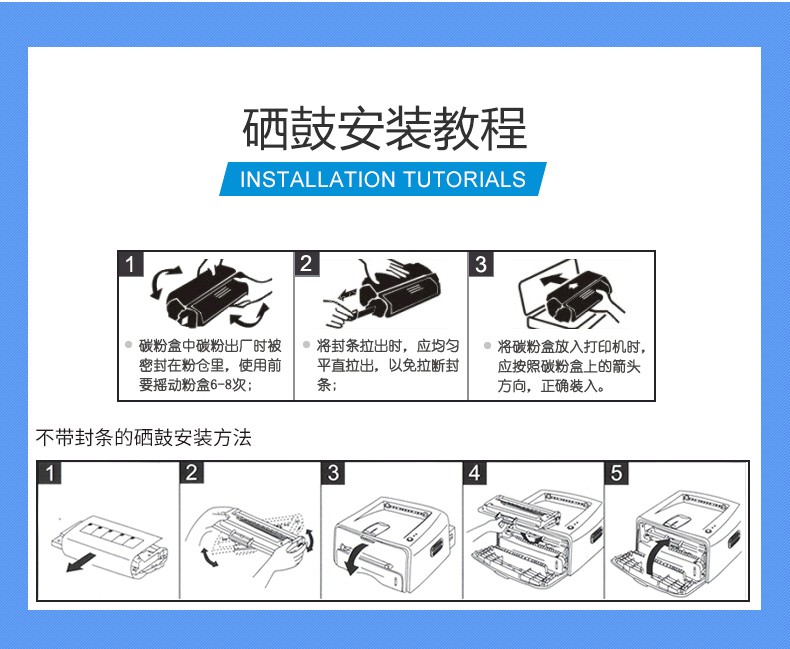 硒鼓安装教程

INSTALLATION TUTORIALS

1

碳粉盒中碳粉出厂时被密封在粉仓里，使用前要摇动粉盒6-8次；

2

将封条拉出时，应均匀平直拉出，以免拉断封条；

3

将碳粉盒放入打印机时，应按照碳粉盒上的箭头方向，正确装入。

不带封条的硒鼓安装方法

1

2

3

4

5