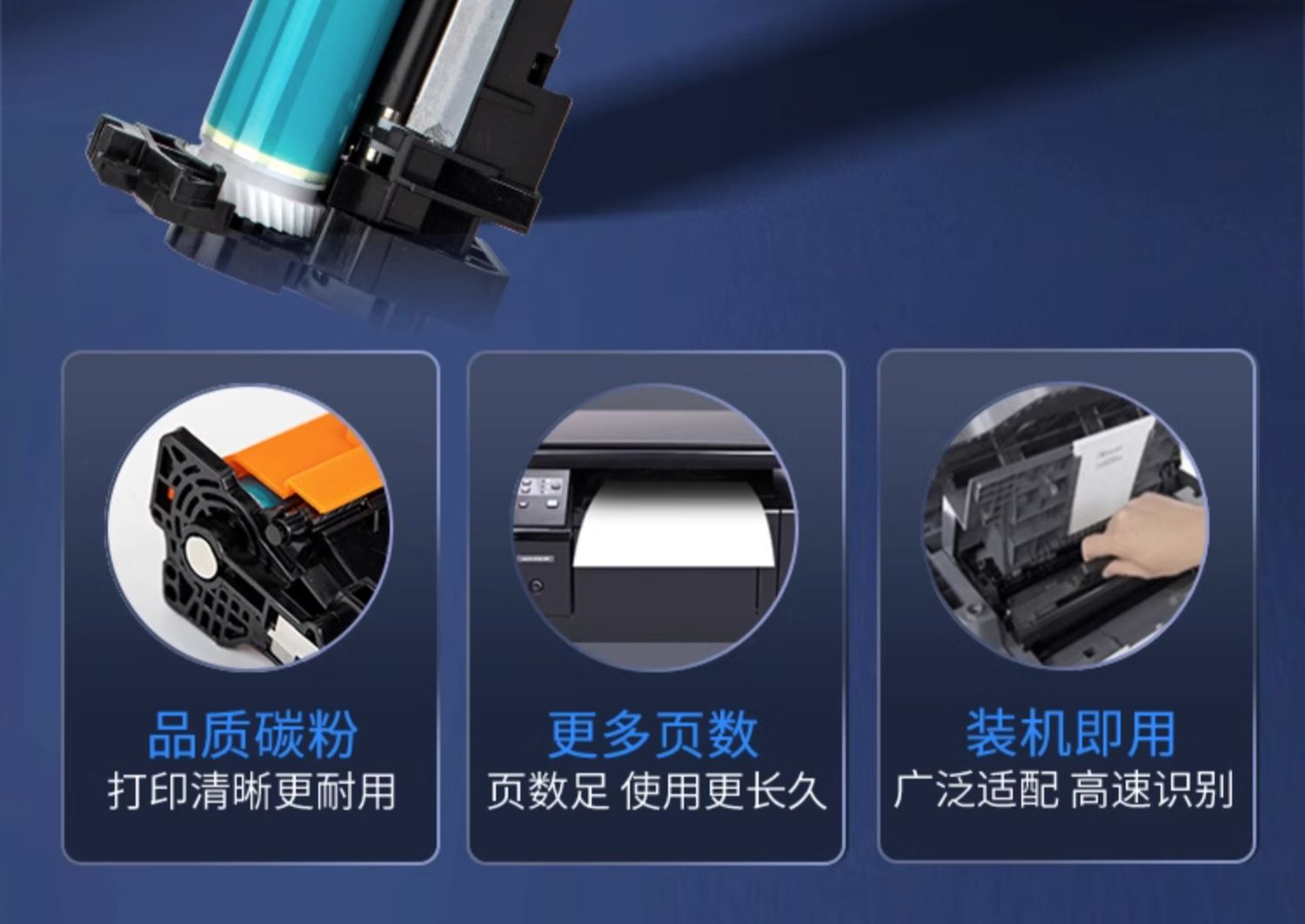 品质碳粉
打印清晰更耐用

更多页数
页数足 使用更长久

装机即用
广泛适配 高速识别