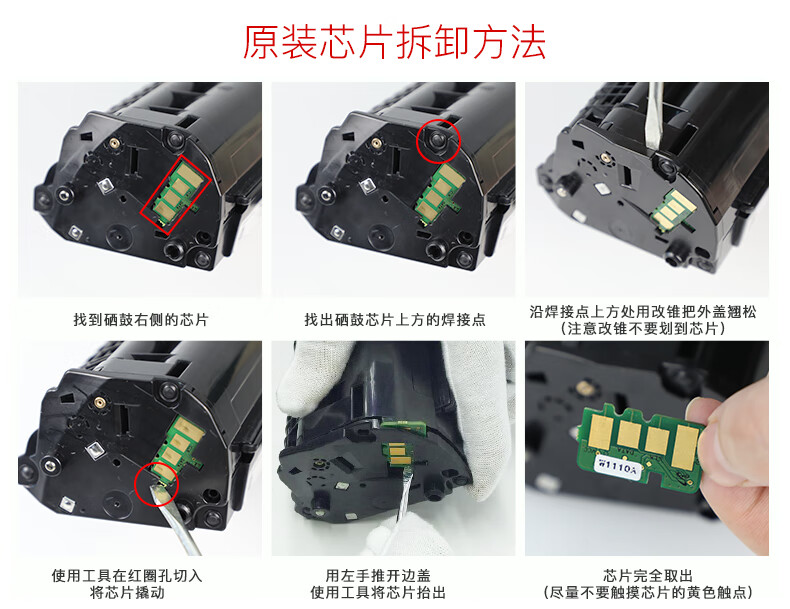 原装芯片拆卸方法

找到硒鼓右侧的芯片

找出硒鼓芯片上方的焊接点

沿焊接点上方处用改锥把外盖翘松
(注意改锥不要划到芯片)

使用工具在红圈孔切入
将芯片撬动

用左手推开边盖
使用工具将芯片抬出

W1110A

芯片完全取出
(尽量不要触摸芯片的黄色触点)