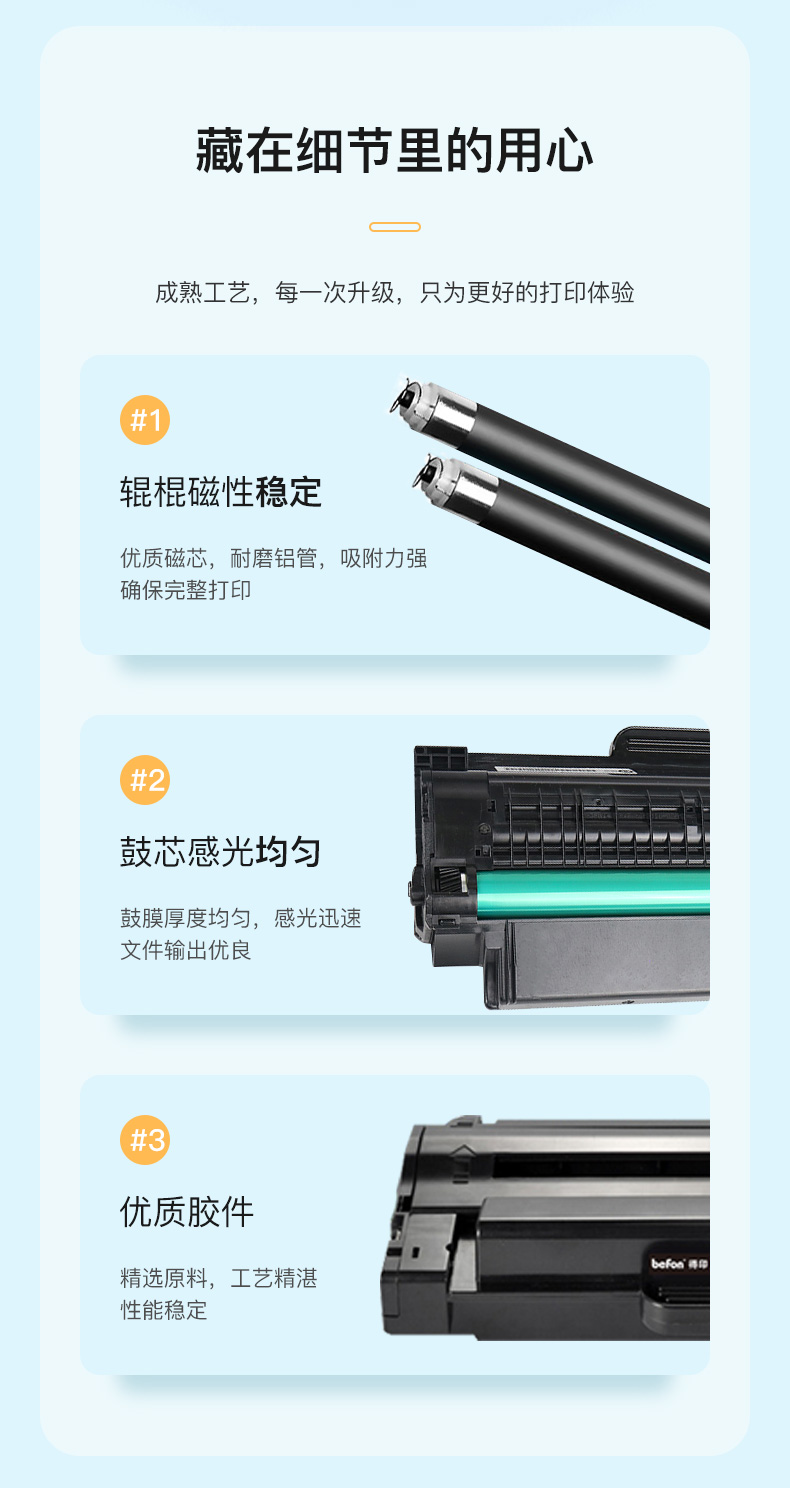 藏在细节里的用心

成熟工艺，每一次升级，只为更好的打印体验

#1

辊棍磁性稳定

优质磁芯，耐磨铝管，吸附力强
确保完整打印

#2

鼓芯感光均匀

鼓膜厚度均匀，感光迅速
文件输出优良

#3

优质胶件

精选原料，工艺精湛
性能稳定

befon 得印