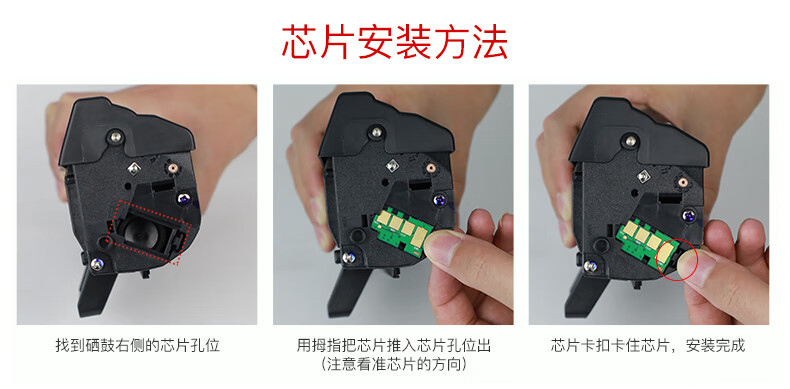 芯片安装方法

找到硒鼓右侧的芯片孔位

用拇指把芯片推入芯片孔位出
(注意看准芯片的方向)

芯片卡扣卡住芯片，安装完成