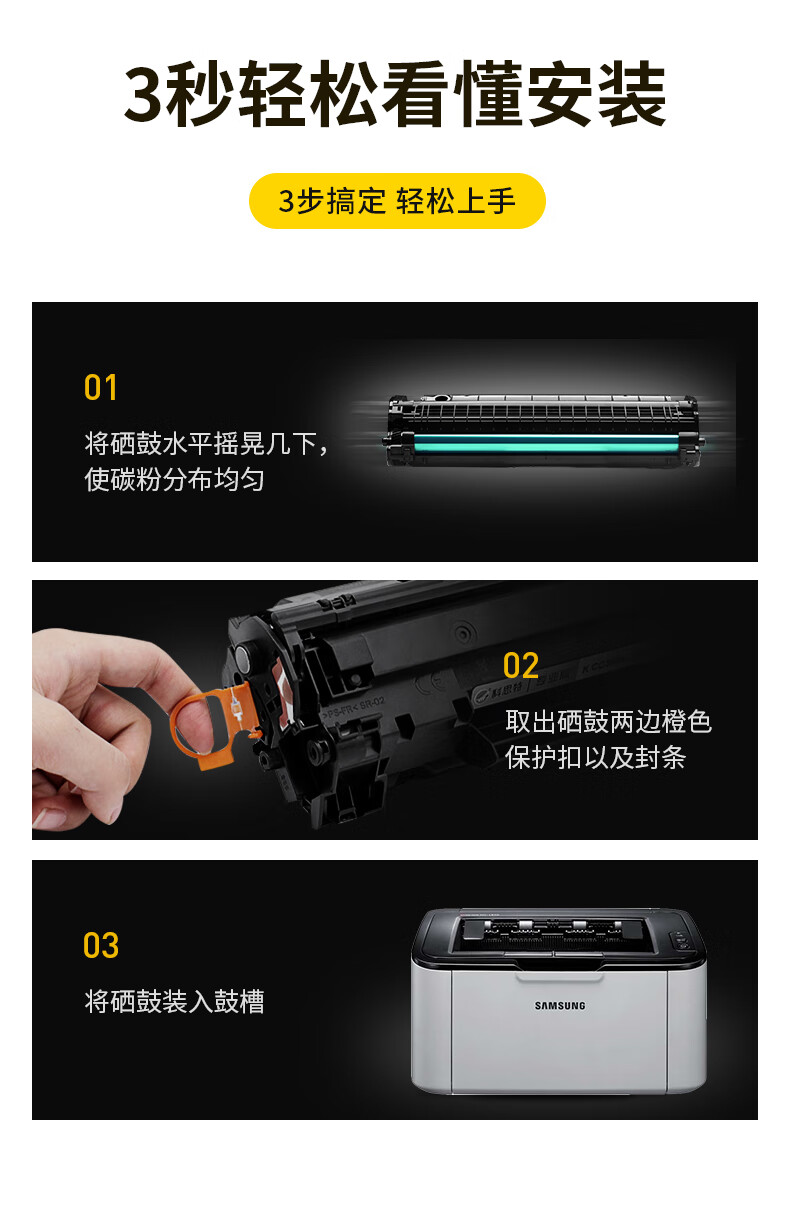 3秒轻松看懂安装

3步搞定 轻松上手

01
将硒鼓水平摇晃几下，使碳粉分布均匀

02
取出硒鼓两边橙色保护扣以及封条

03
将硒鼓装入鼓槽

SAMSUNG