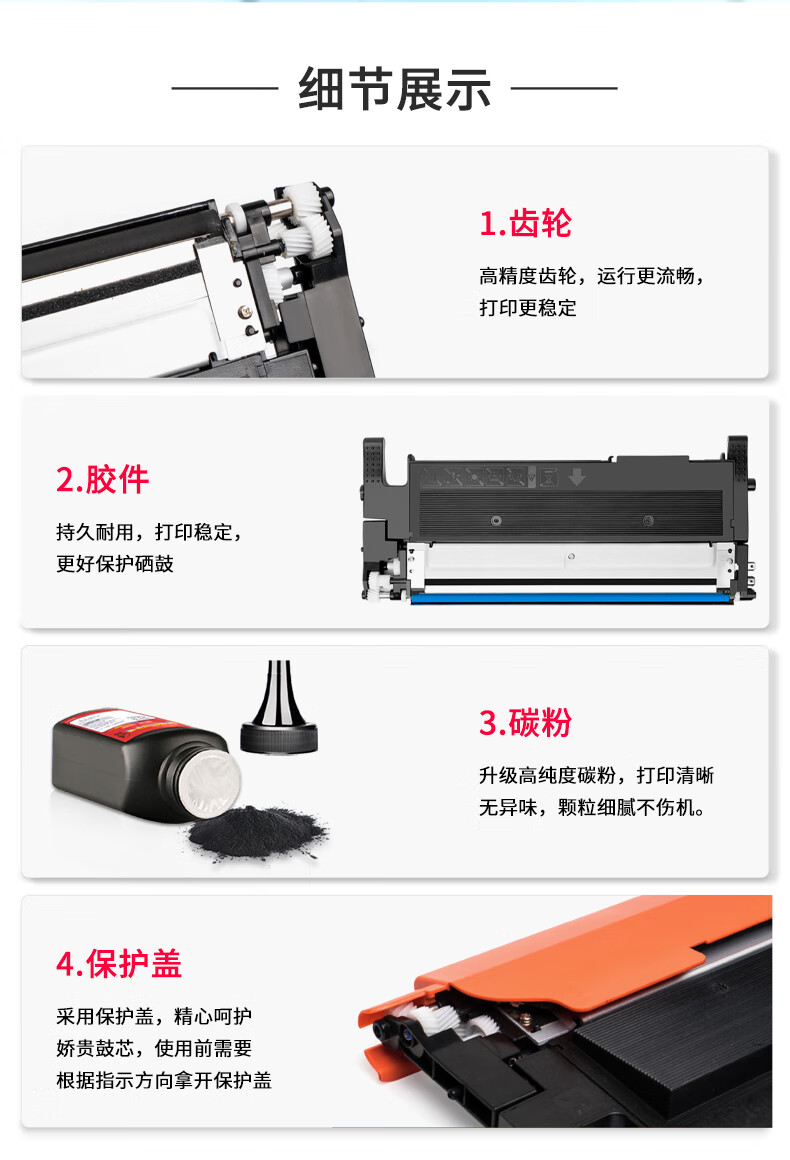 细节展示

1.齿轮

高精度齿轮，运行更流畅，打印更稳定

2.胶件

持久耐用，打印稳定，更好保护硒鼓

3.碳粉

升级高纯度碳粉，打印清晰无异味，颗粒细腻不伤机。

4.保护盖

采用保护盖，精心呵护娇贵鼓芯，使用前需要根据指示方向拿开保护盖