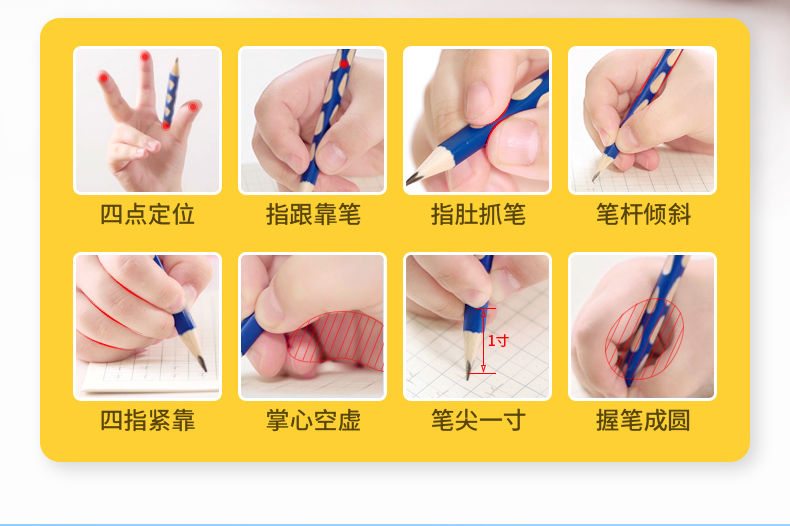 四点定位

指跟靠笔

指肚抓笔

笔杆倾斜

四指紧靠

掌心空虚

1寸

笔尖一寸

握笔成圆