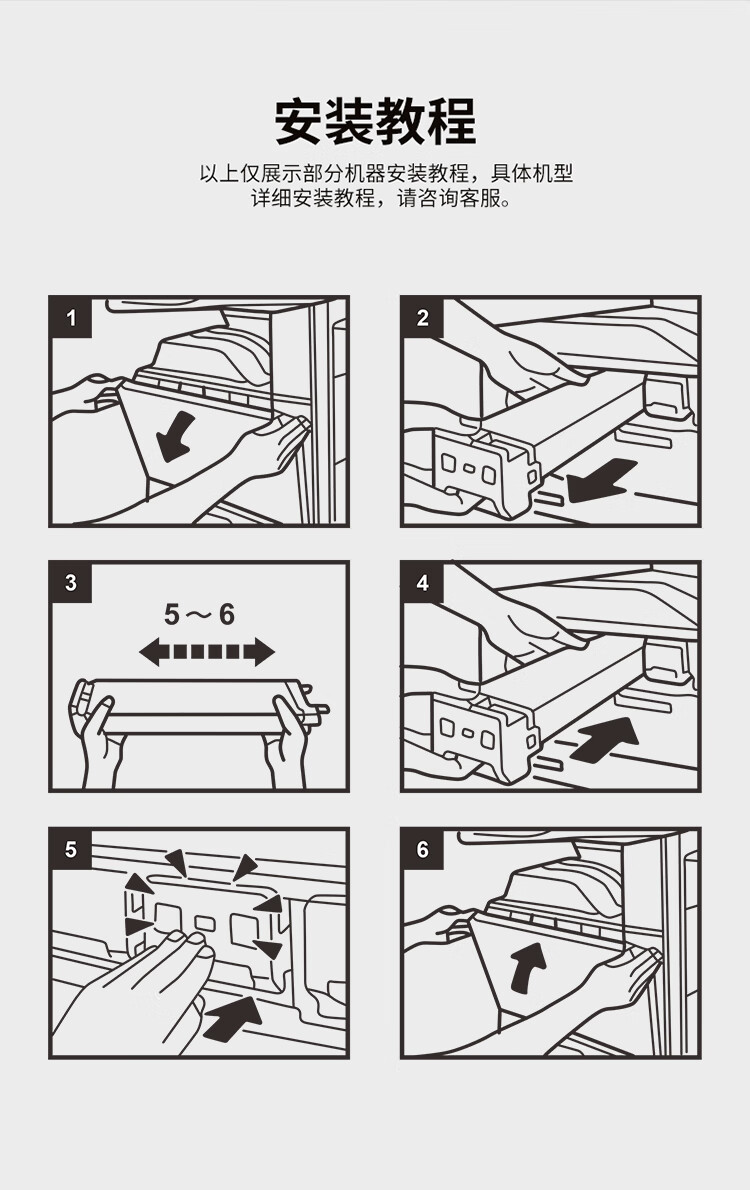 安装教程

以上仅展示部分机器安装教程，具体机型详细安装教程，请咨询客服。

1

2

3

5～6

4

5

6