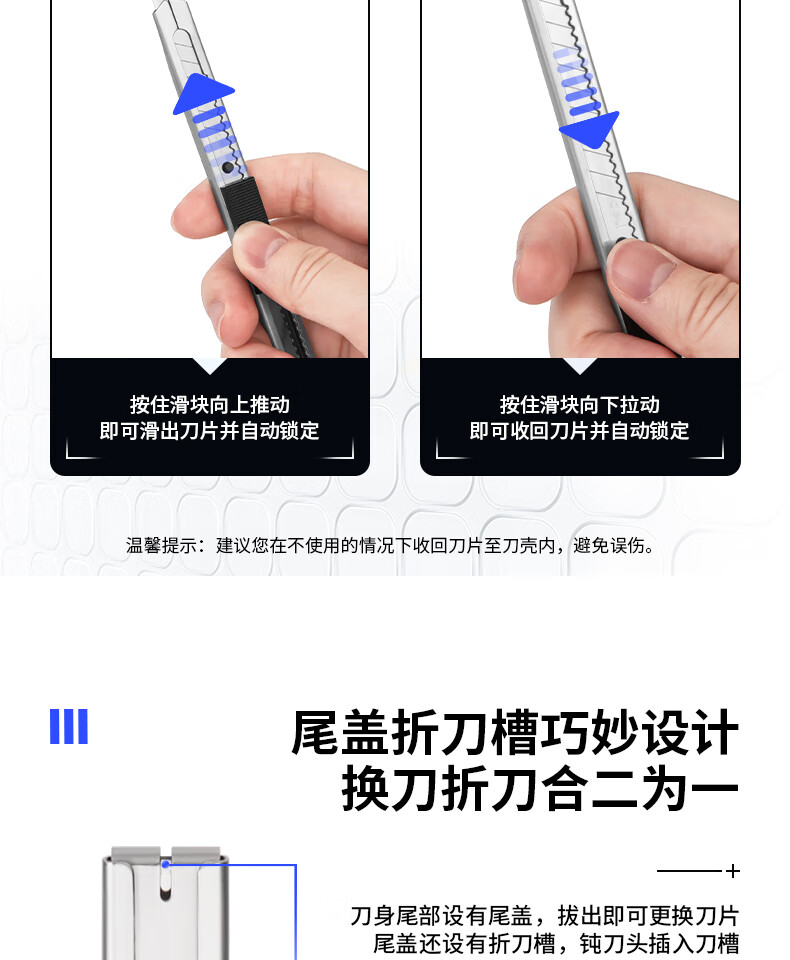 按住滑块向上推动
即可滑出刀片并自动锁定

按住滑块向下拉动
即可收回刀片并自动锁定

温馨提示：建议您在不使用的情况下收回刀片至刀壳内，避免误伤。

尾盖折刀槽巧妙设计
换刀折刀合二为一

刀身尾部设有尾盖，拔出即可更换刀片
尾盖还设有折刀槽，钝刀头插入刀槽