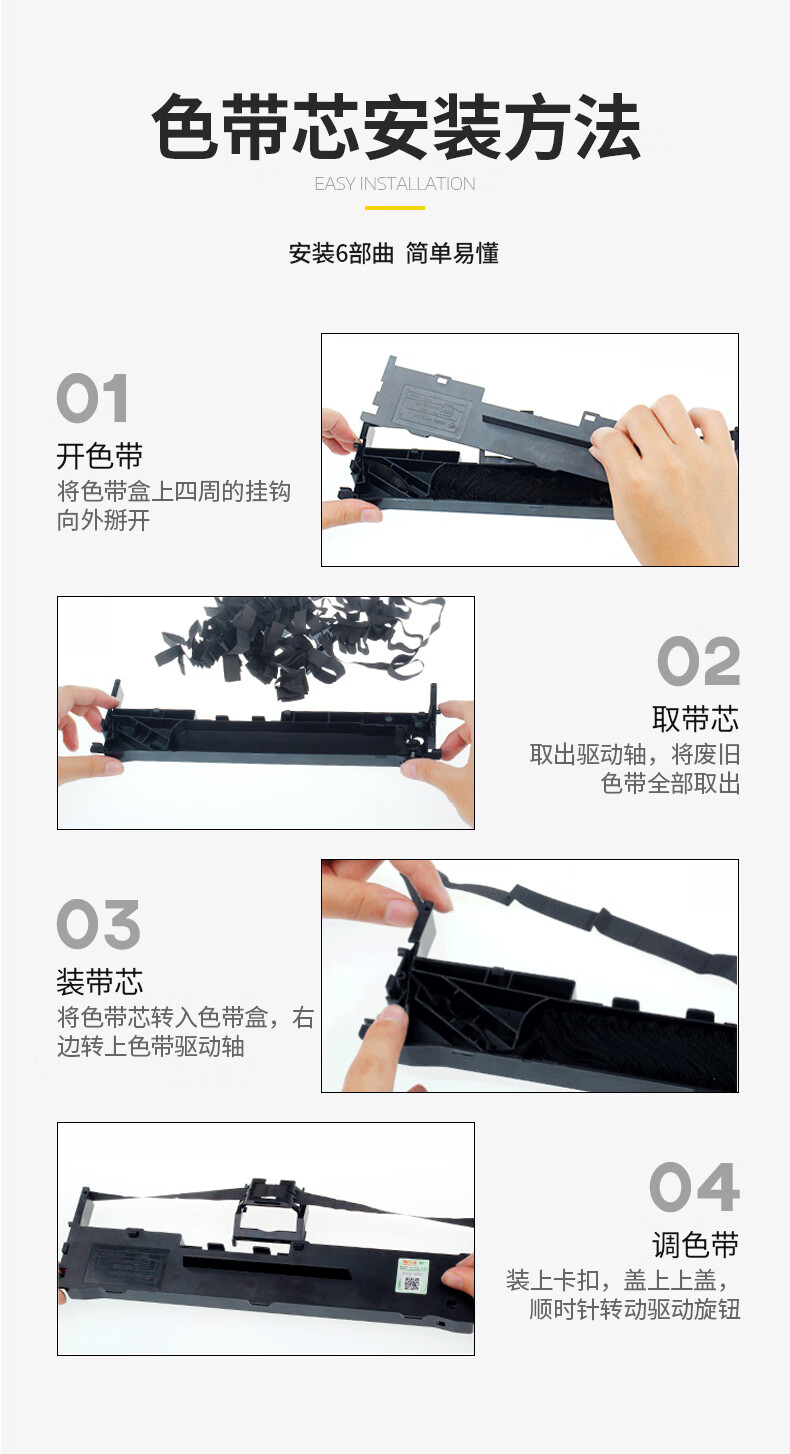 色带芯安装方法

EASY INSTALLATION

安装6部曲 简单易懂

01

开色带

将色带盒上四周的挂钩向外掰开

02

取带芯

取出驱动轴，将废旧色带全部取出

03

装带芯

将色带芯转入色带盒，右边转上色带驱动轴

04

调色带

装上卡扣，盖上上盖，顺时针转动驱动旋钮