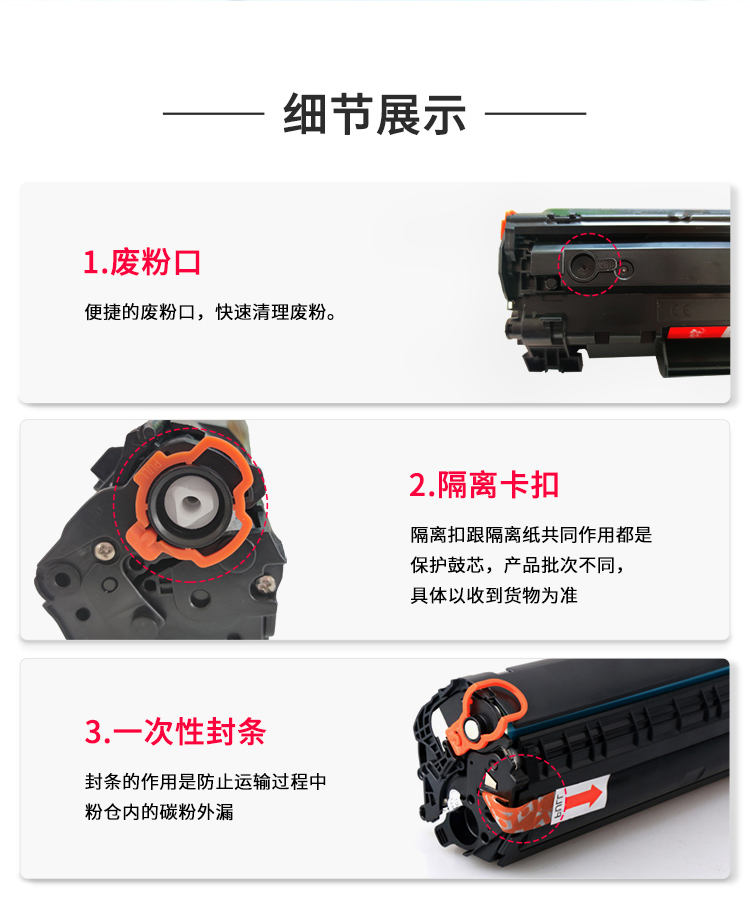 细节展示

1.废粉口

便捷的废粉口，快速清理废粉。

2.隔离卡扣

隔离扣跟隔离纸共同作用都是保护鼓芯，产品批次不同，具体以收到货物为准

3.一次性封条

封条的作用是防止运输过程中粉仓内的碳粉外漏