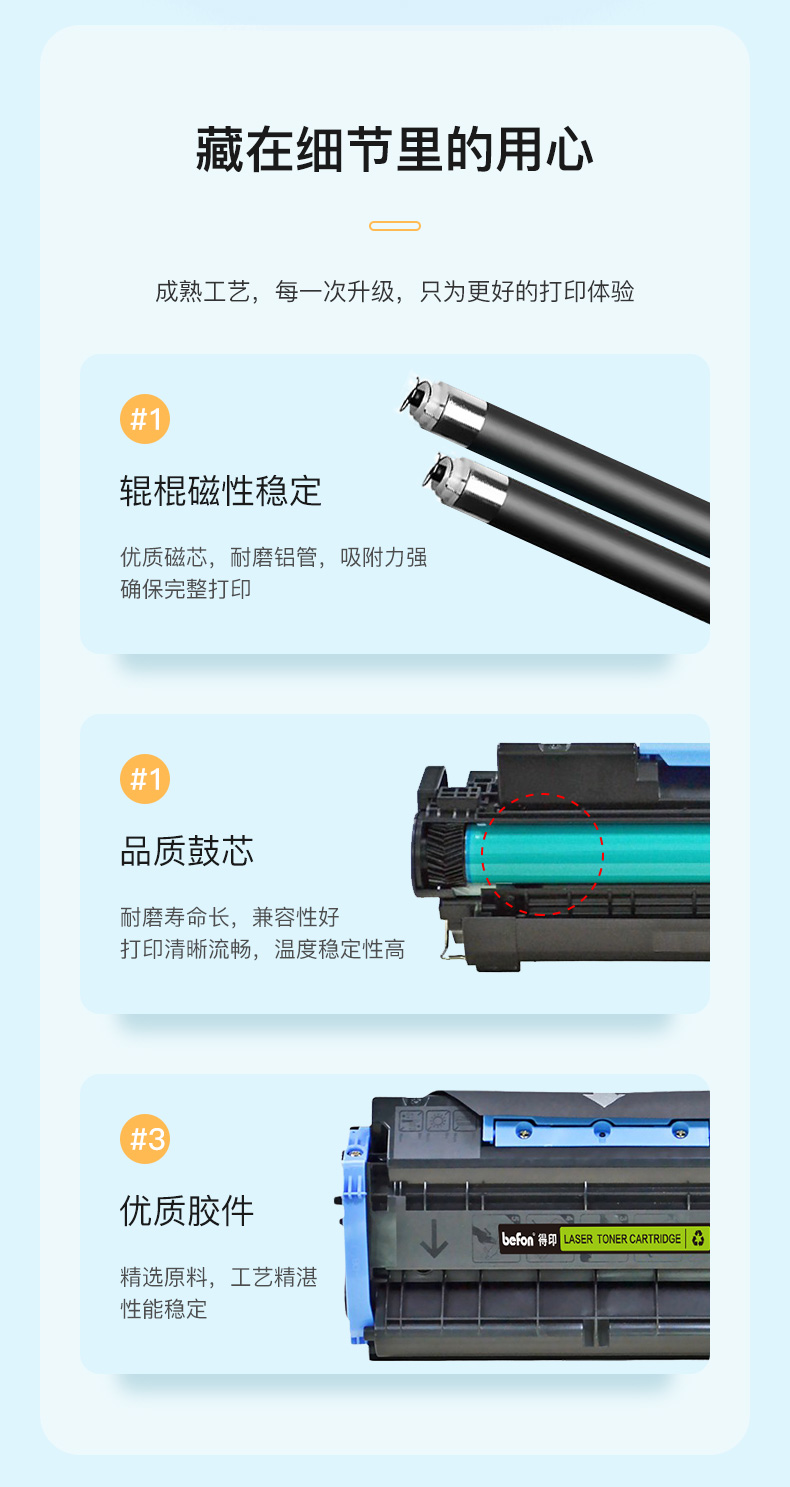 藏在细节里的用心

成熟工艺，每一次升级，只为更好的打印体验

#1

辊棍磁性稳定

优质磁芯，耐磨铝管，吸附力强
确保完整打印

#1

品质鼓芯

耐磨寿命长，兼容性好
打印清晰流畅，温度稳定性高

#3

优质胶件

精选原料，工艺精湛
性能稳定

befon 得印 LASER TONER CARTRIDGE