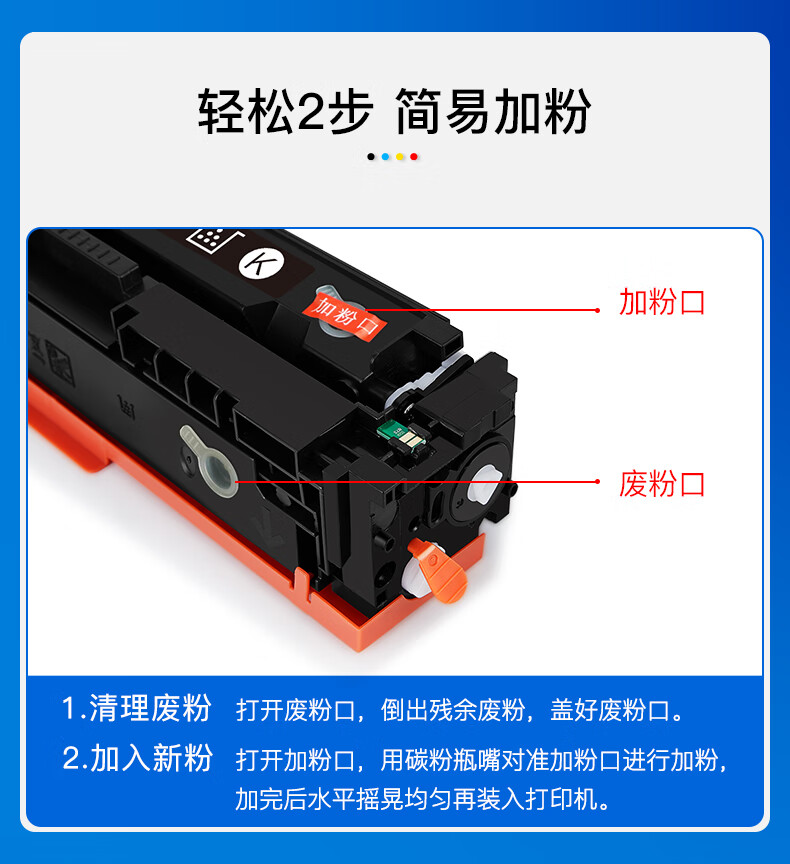 轻松2步 简易加粉

K

加粉口

加粉口

废粉口

1.清理废粉 打开废粉口，倒出残余废粉，盖好废粉口。

2.加入新粉 打开加粉口，用碳粉瓶嘴对准加粉口进行加粉，加完后水平摇晃均匀再装入打印机。