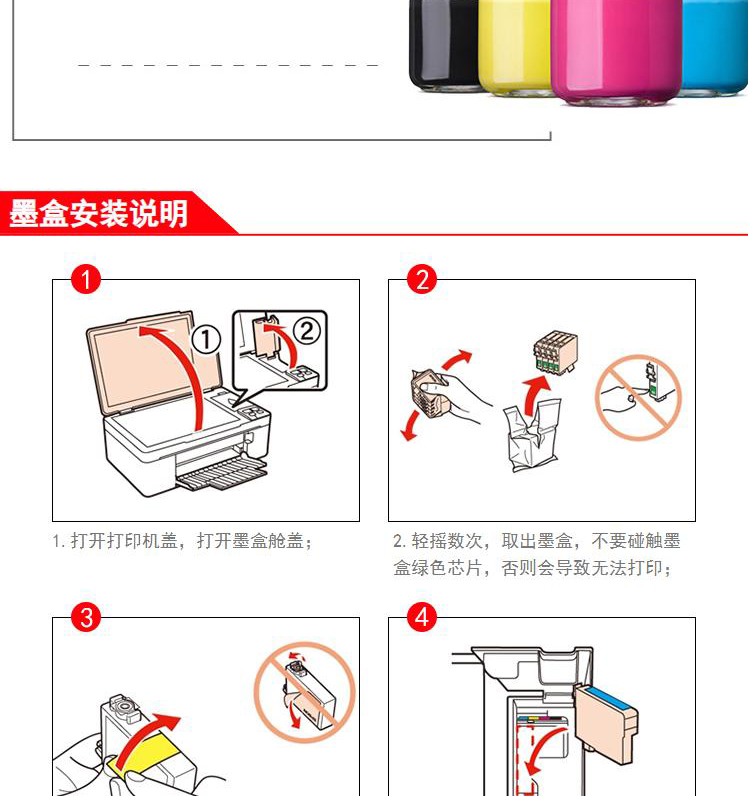 墨盒安装说明

1

①

②

1. 打开打印机盖，打开墨盒舱盖；

2

2. 轻摇数次，取出墨盒，不要碰触墨盒绿色芯片，否则会导致无法打印；

3

4