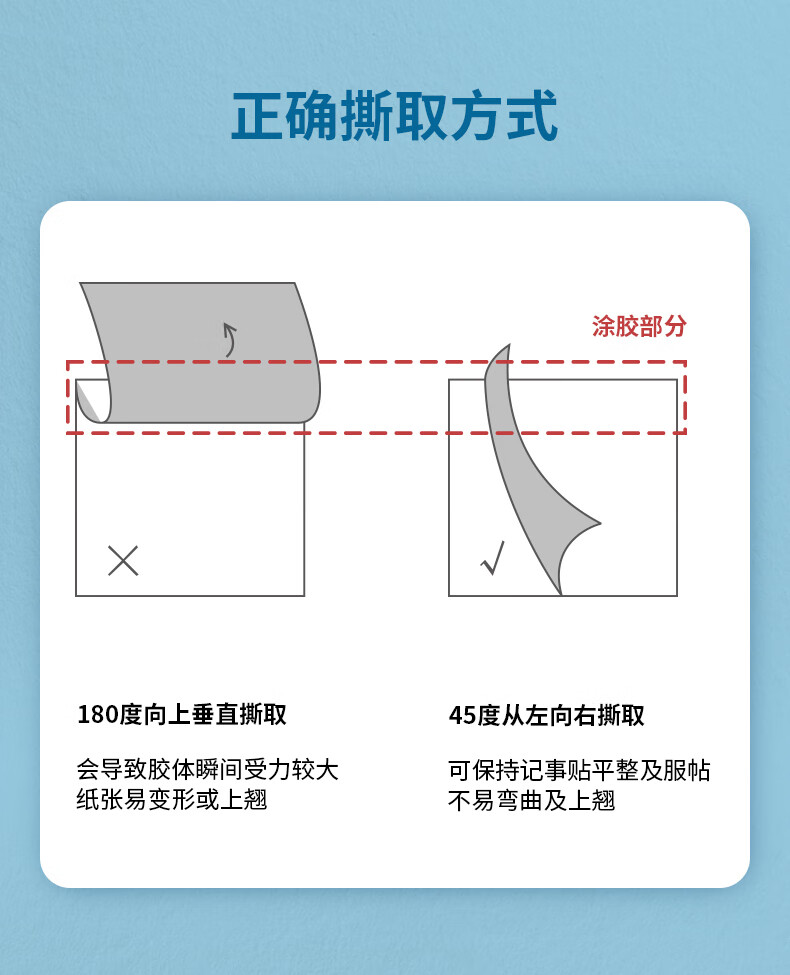 正确撕取方式

涂胶部分

×

√

180度向上垂直撕取

会导致胶体瞬间受力较大
纸张易变形或上翘

45度从左向右撕取

可保持记事贴平整及服帖
不易弯曲及上翘