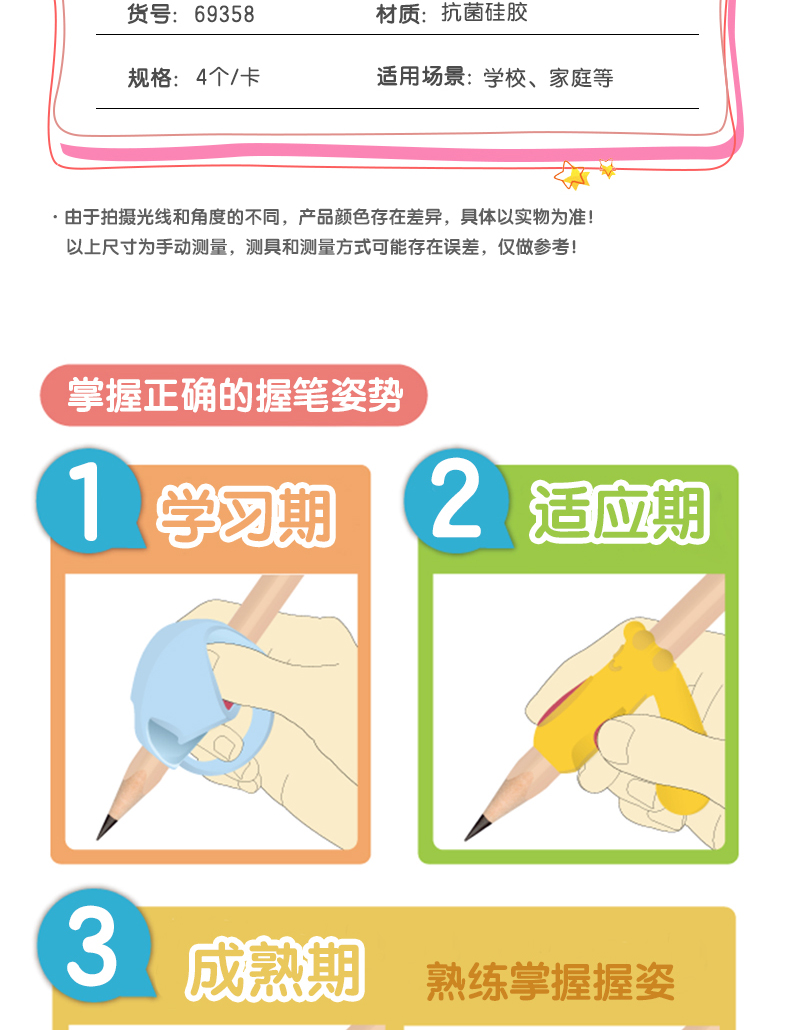 货号：69358　　材质：抗菌硅胶

规格：4个/卡　　适用场景：学校、家庭等

· 由于拍摄光线和角度的不同，产品颜色存在差异，具体以实物为准！
以上尺寸为手动测量，测具和测量方式可能存在误差，仅做参考！

掌握正确的握笔姿势

1 学习期

2 适应期

3 成熟期　熟练掌握握姿