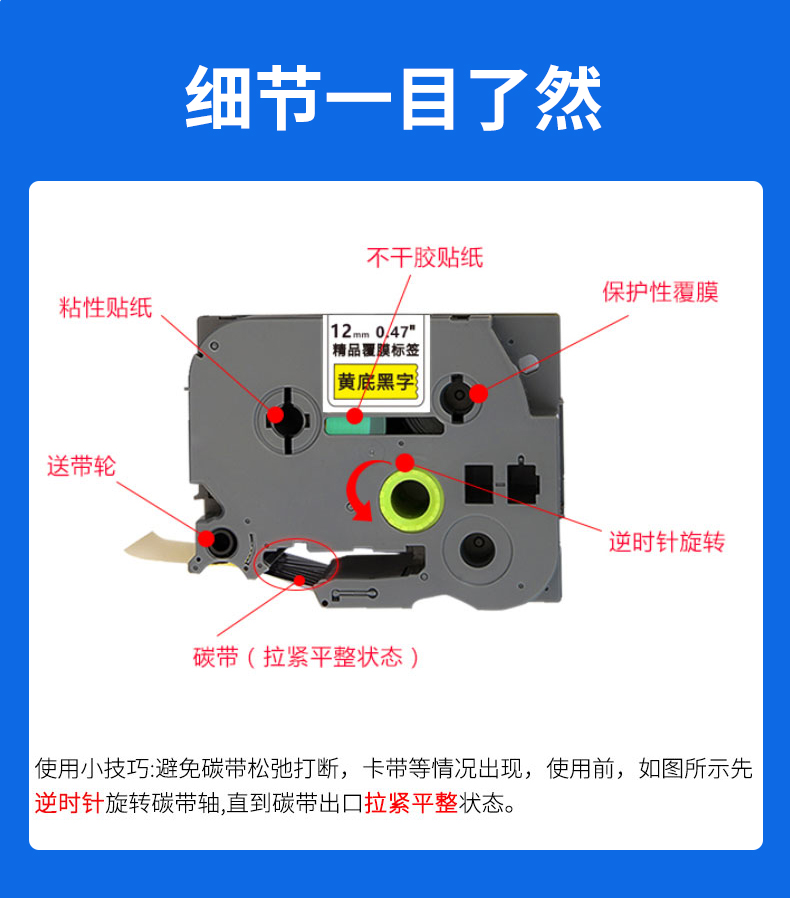 细节一目了然

不干胶贴纸

粘性贴纸

保护性覆膜

12mm 0.47"
精品覆膜标签
黄底黑字

送带轮

逆时针旋转

碳带（拉紧平整状态）

使用小技巧:避免碳带松弛打断，卡带等情况出现，使用前，如图所示先逆时针旋转碳带轴,直到碳带出口拉紧平整状态。