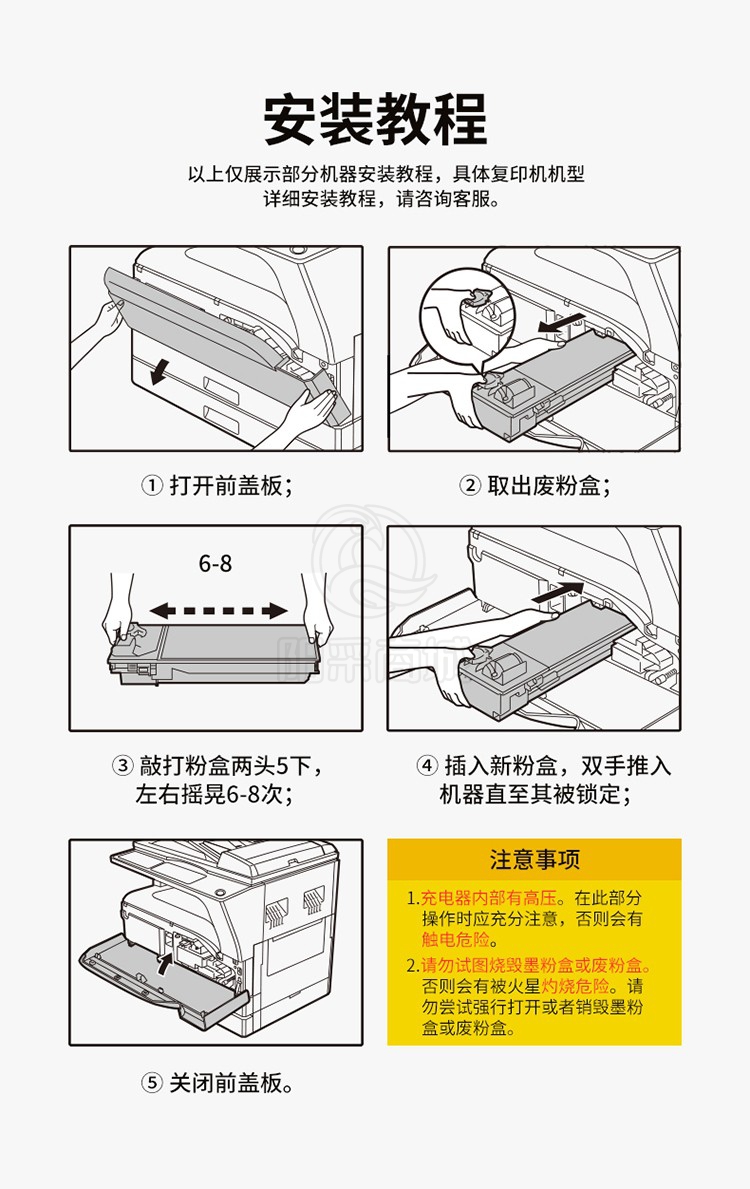 安装教程

以上仅展示部分机器安装教程，具体复印机机型详细安装教程，请咨询客服。

① 打开前盖板；

② 取出废粉盒；

6-8

③ 敲打粉盒两头5下，左右摇晃6-8次；

④ 插入新粉盒，双手推入机器直至其被锁定；

⑤ 关闭前盖板。

注意事项

1.充电器内部有高压。在此部分操作时应充分注意，否则会有触电危险。

2.请勿试图烧毁墨粉盒或废粉盒。否则会有被火星灼烧危险。请勿尝试强行打开或者销毁墨粉盒或废粉盒。