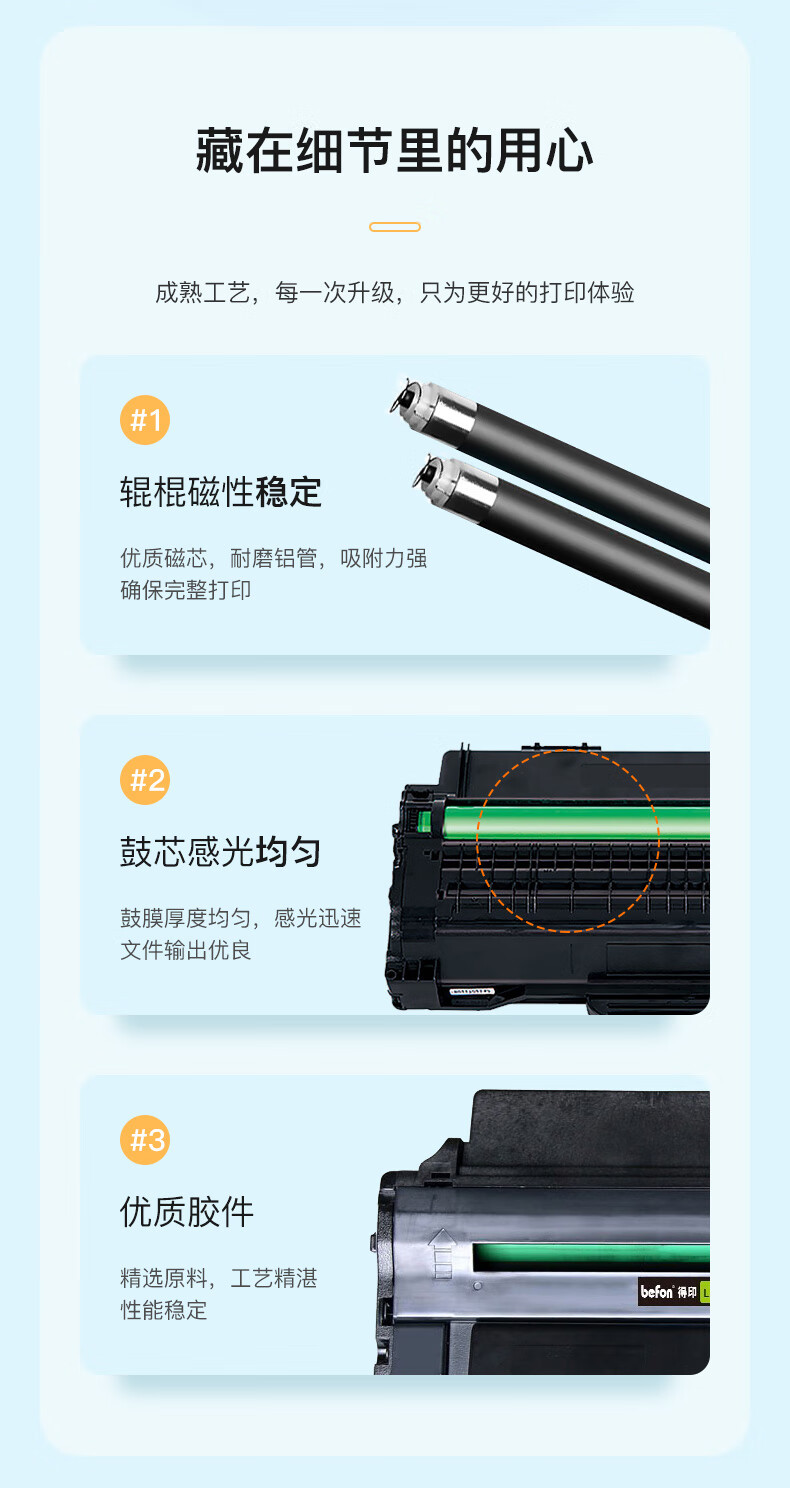 藏在细节里的用心

成熟工艺，每一次升级，只为更好的打印体验

#1

辊棍磁性稳定

优质磁芯，耐磨铝管，吸附力强
确保完整打印

#2

鼓芯感光均匀

鼓膜厚度均匀，感光迅速
文件输出优良

#3

优质胶件

精选原料，工艺精湛
性能稳定

befon 得印