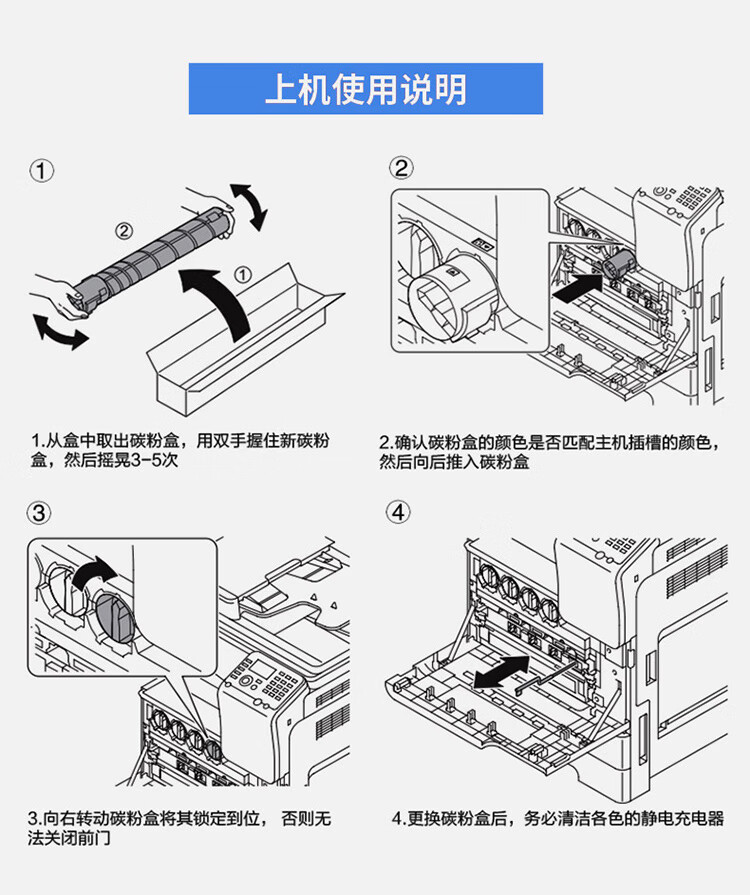 上机使用说明

①

②

①

1.从盒中取出碳粉盒，用双手握住新碳粉盒，然后摇晃3-5次

②

2.确认碳粉盒的颜色是否匹配主机插槽的颜色，然后向后推入碳粉盒

③

3.向右转动碳粉盒将其锁定到位， 否则无法关闭前门

④

4.更换碳粉盒后，务必清洁各色的静电充电器