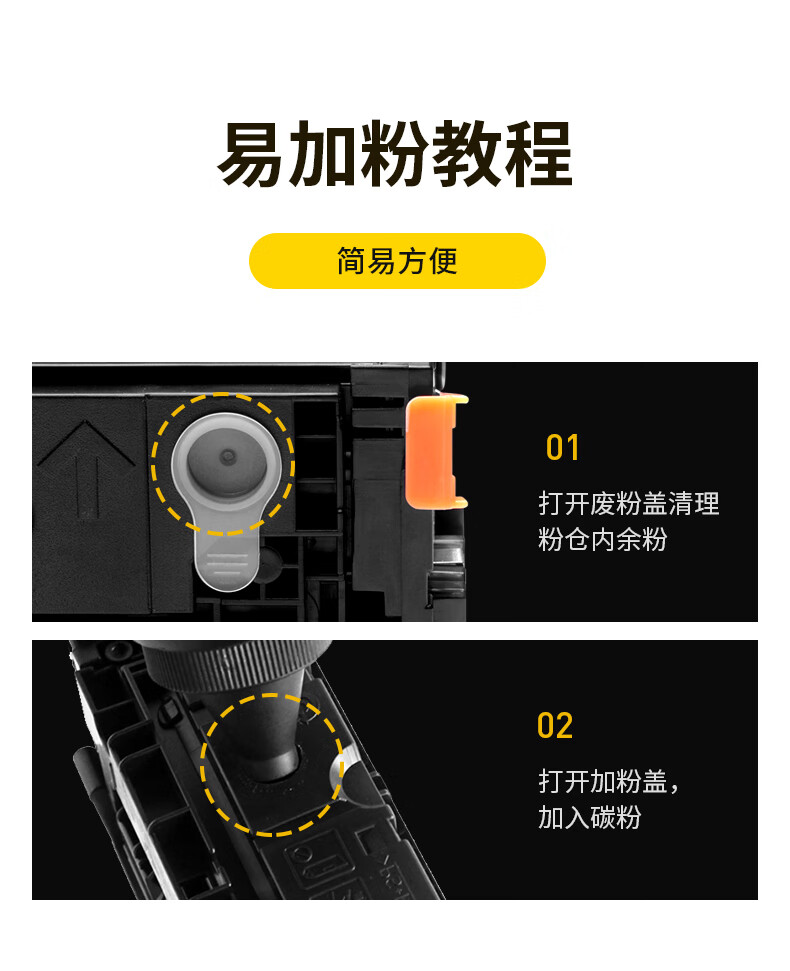 易加粉教程

简易方便

01
打开废粉盖清理粉仓内余粉

02
打开加粉盖，加入碳粉