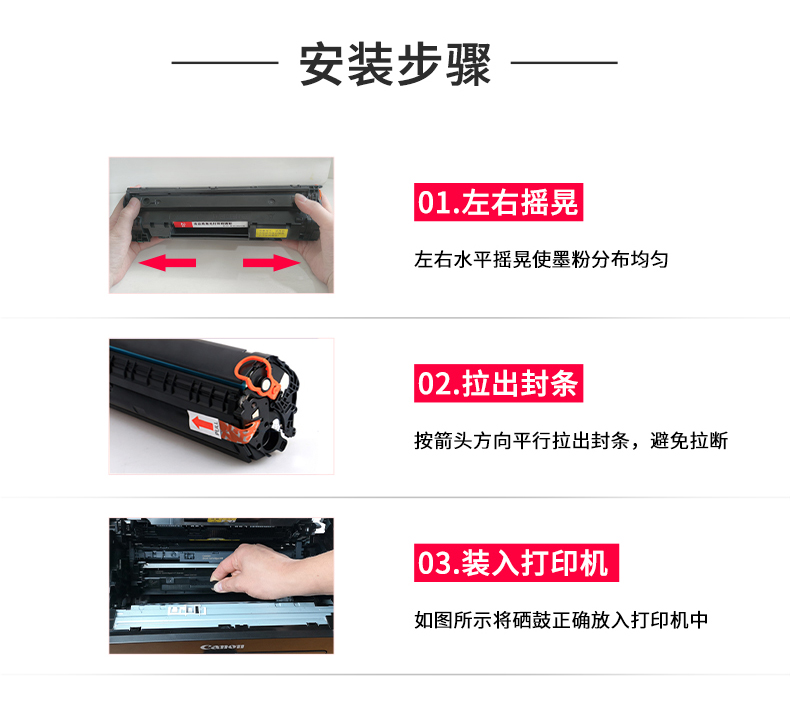 安装步骤

01.左右摇晃

左右水平摇晃使墨粉分布均匀

02.拉出封条

按箭头方向平行拉出封条，避免拉断

03.装入打印机

如图所示将硒鼓正确放入打印机中

Canon