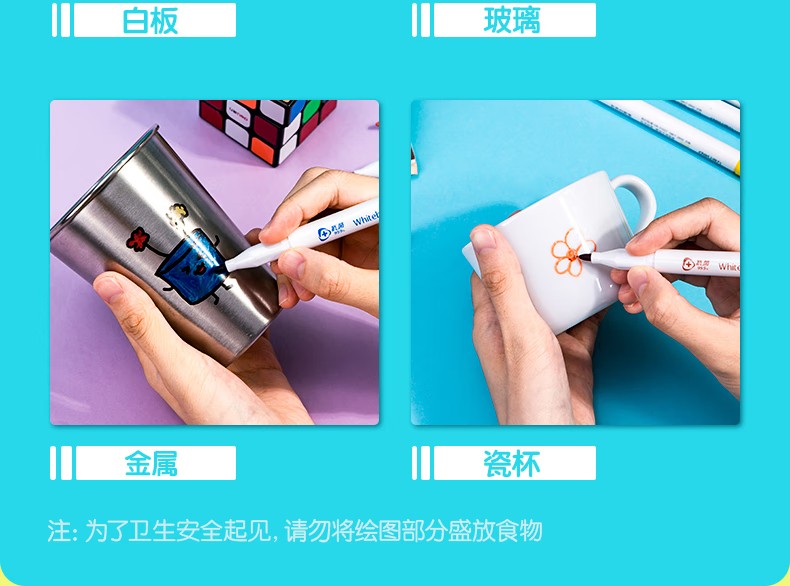 白板

玻璃

Whiteb

White

金属

瓷杯

注: 为了卫生安全起见, 请勿将绘图部分盛放食物