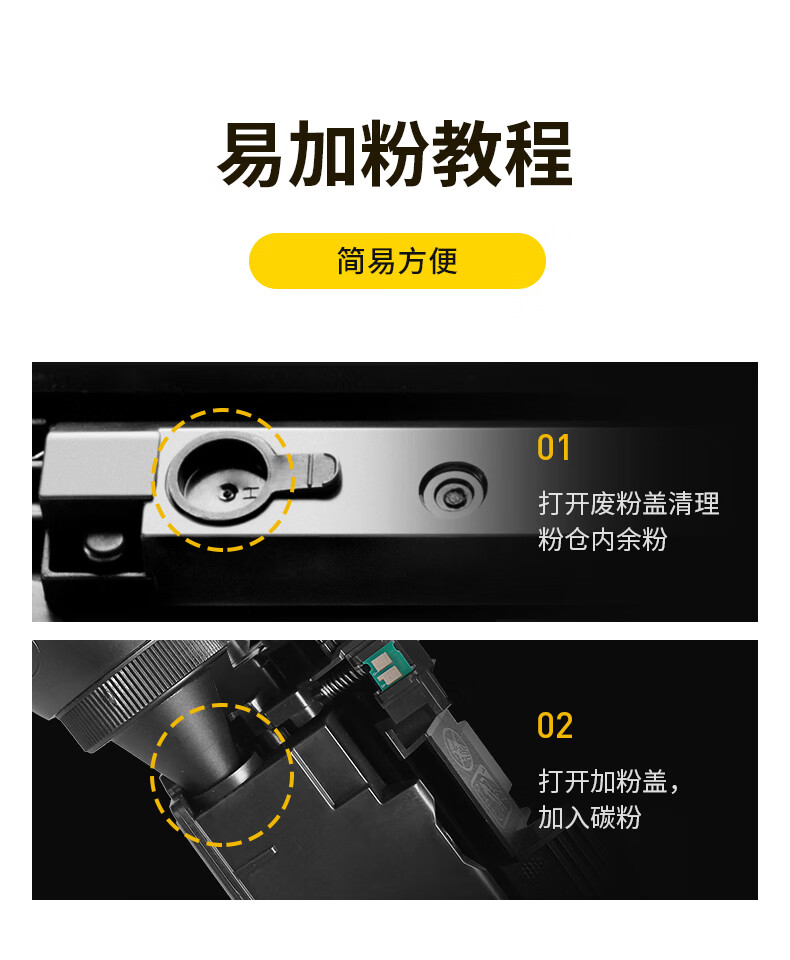 易加粉教程

简易方便

01

打开废粉盖清理粉仓内余粉

02

打开加粉盖，加入碳粉