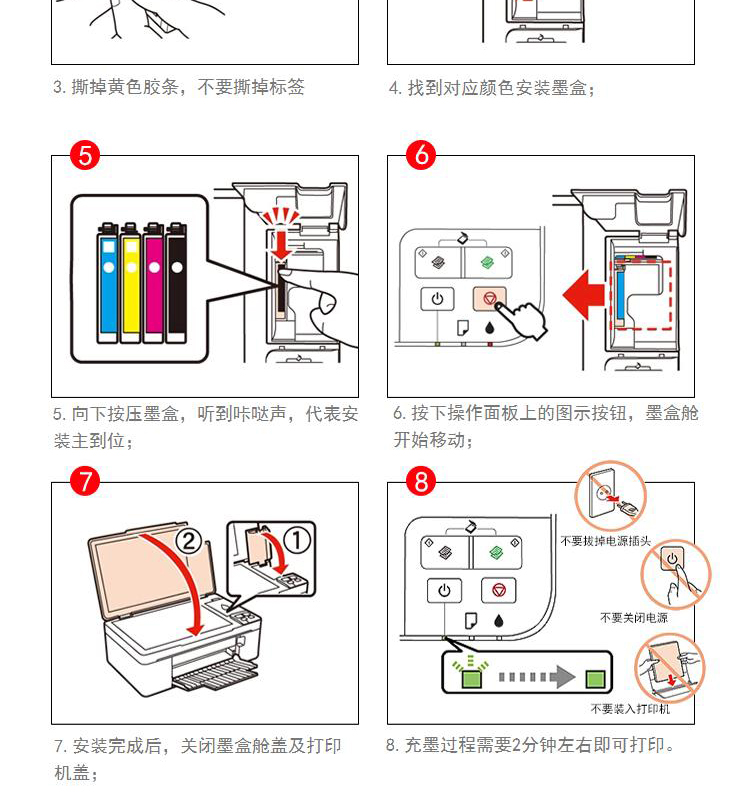 3. 撕掉黄色胶条，不要撕掉标签

4. 找到对应颜色安装墨盒；

5

6

5. 向下按压墨盒，听到咔哒声，代表安装主到位；

6. 按下操作面板上的图示按钮，墨盒舱开始移动；

7

②

①

8

不要拔掉电源插头

不要关闭电源

不要装入打印机

7. 安装完成后，关闭墨盒舱盖及打印机盖；

8. 充墨过程需要2分钟左右即可打印。