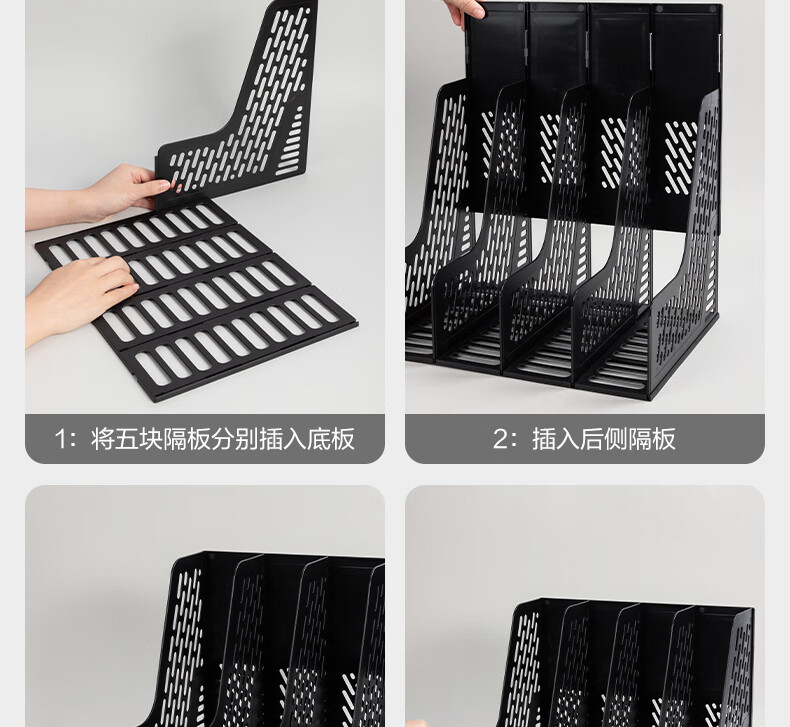 1：将五块隔板分别插入底板

2：插入后侧隔板