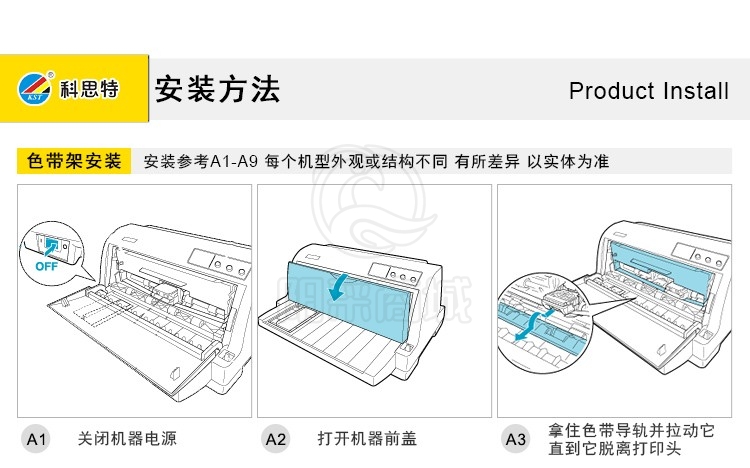 KST 科思特

安装方法

Product Install

色带架安装

安装参考A1-A9 每个机型外观或结构不同 有所差异 以实体为准

OFF

A1 关闭机器电源

A2 打开机器前盖

A3 拿住色带导轨并拉动它直到它脱离打印头