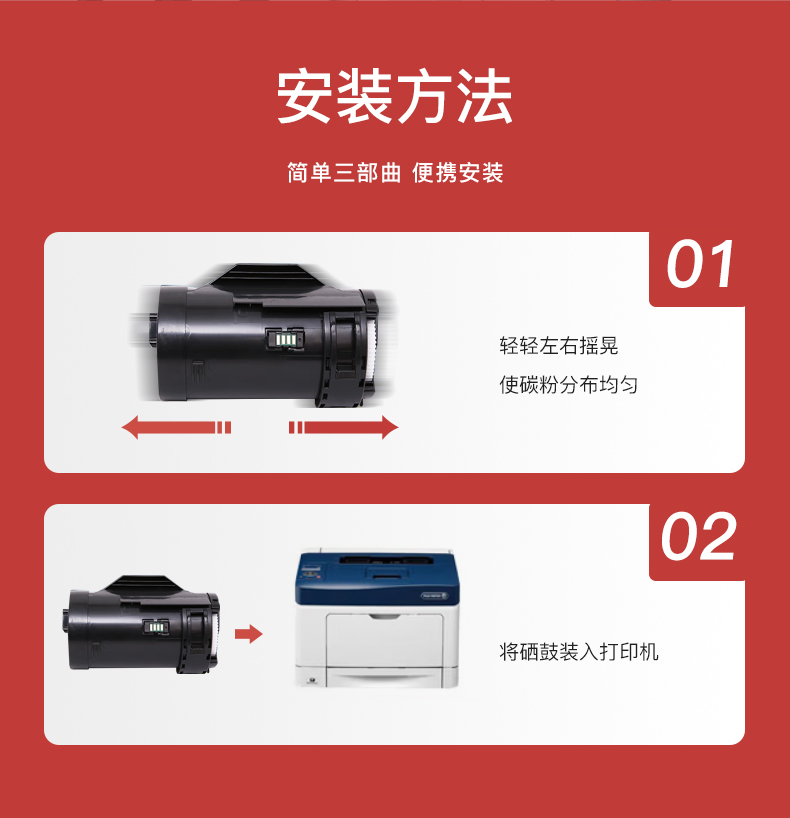 安装方法

简单三部曲 便携安装

01

轻轻左右摇晃

使碳粉分布均匀

02

将硒鼓装入打印机