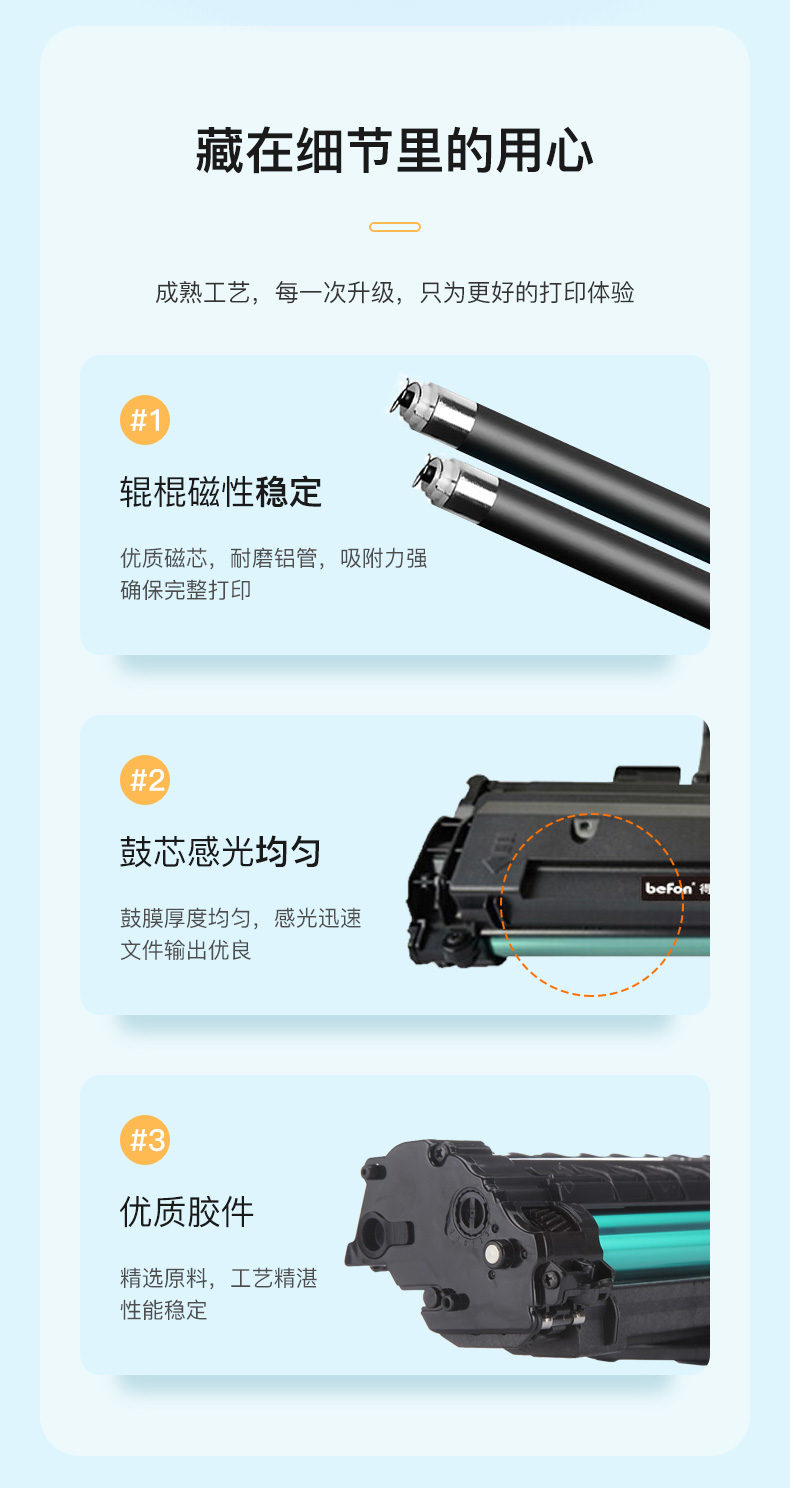 藏在细节里的用心

成熟工艺，每一次升级，只为更好的打印体验

#1

辊棍磁性稳定

优质磁芯，耐磨铝管，吸附力强
确保完整打印

#2

鼓芯感光均匀

鼓膜厚度均匀，感光迅速
文件输出优良

befon 得

#3

优质胶件

精选原料，工艺精湛
性能稳定