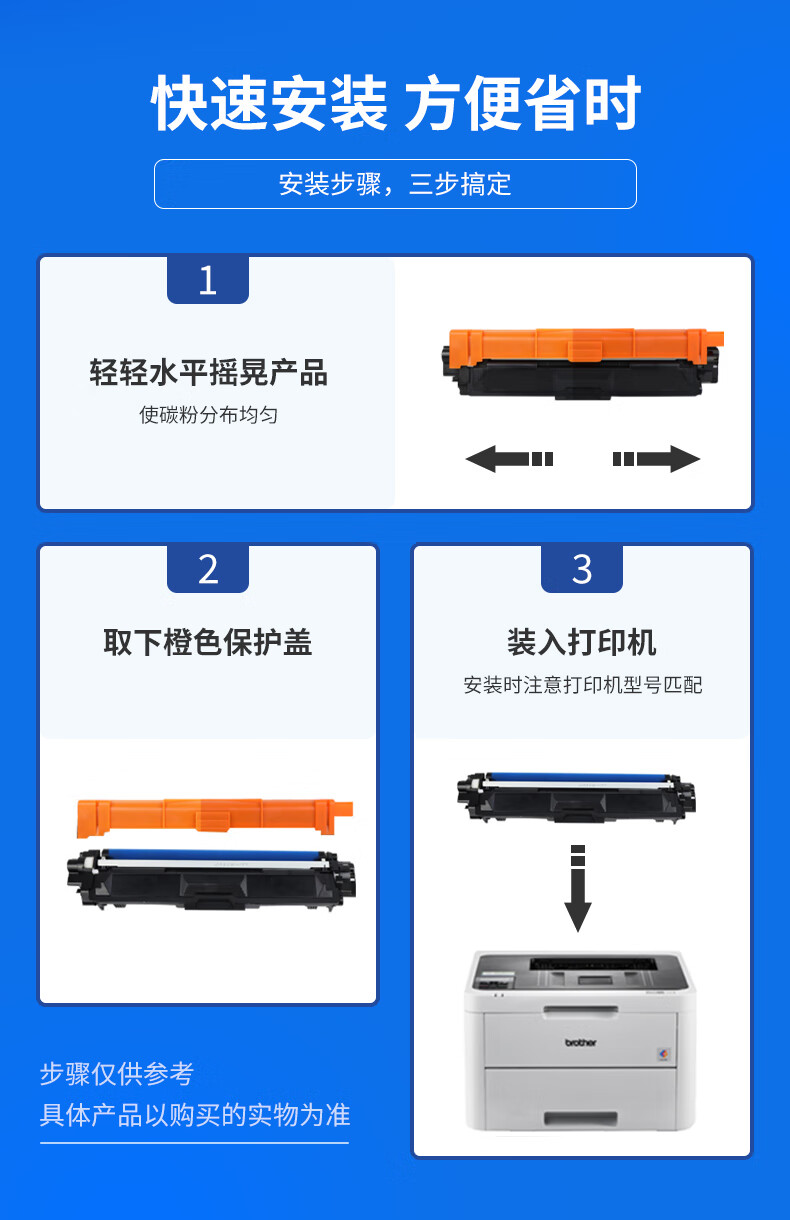 快速安装 方便省时

安装步骤，三步搞定

1

轻轻水平摇晃产品

使碳粉分布均匀

2

取下橙色保护盖

3

装入打印机

安装时注意打印机型号匹配

brother

步骤仅供参考

具体产品以购买的实物为准