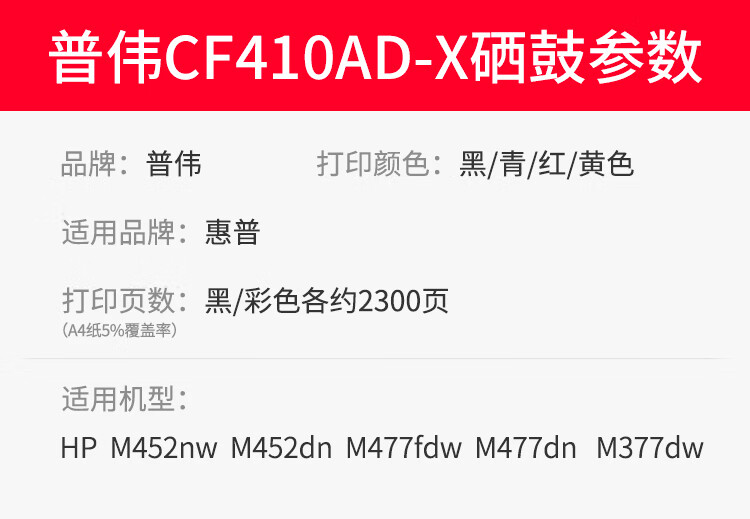 普伟CF410AD-X硒鼓参数

品牌：普伟

打印颜色：黑/青/红/黄色

适用品牌：惠普

打印页数：黑/彩色各约2300页
（A4纸5%覆盖率）

适用机型：

HP M452nw M452dn M477fdw M477dn M377dw