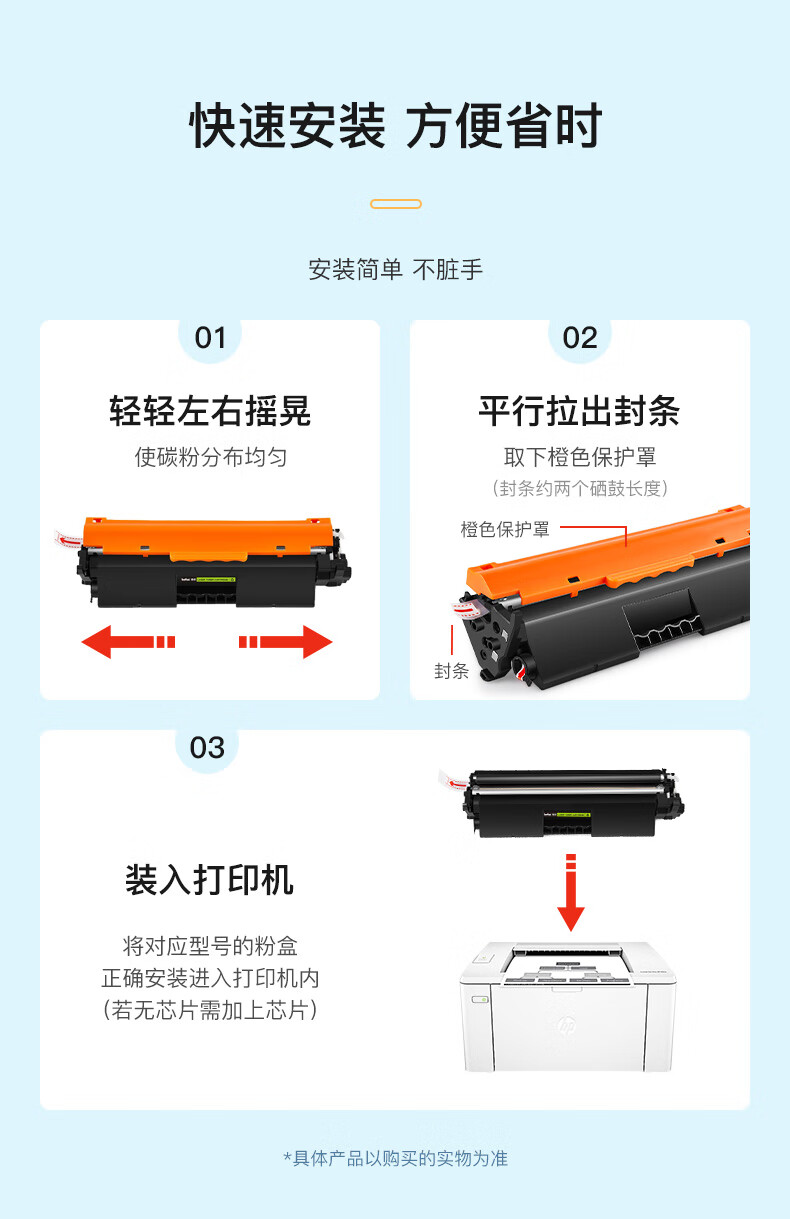 快速安装 方便省时

安装简单 不脏手

01

轻轻左右摇晃

使碳粉分布均匀

02

平行拉出封条

取下橙色保护罩

（封条约两个硒鼓长度）

橙色保护罩

封条

03

装入打印机

将对应型号的粉盒
正确安装进入打印机内
（若无芯片需加上芯片）

*具体产品以购买的实物为准