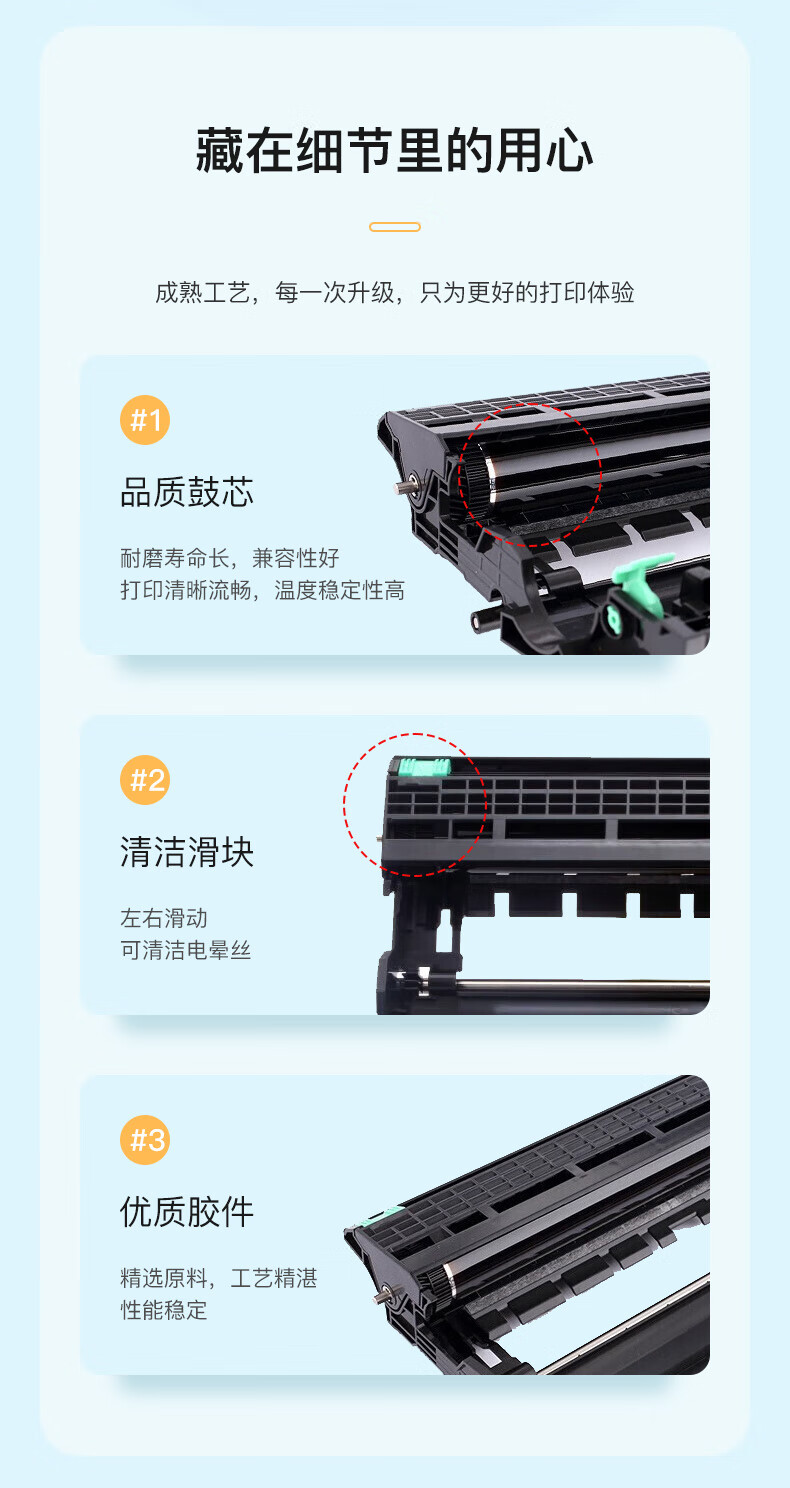 藏在细节里的用心

成熟工艺，每一次升级，只为更好的打印体验

#1

品质鼓芯

耐磨寿命长，兼容性好
打印清晰流畅，温度稳定性高

#2

清洁滑块

左右滑动
可清洁电晕丝

#3

优质胶件

精选原料，工艺精湛
性能稳定