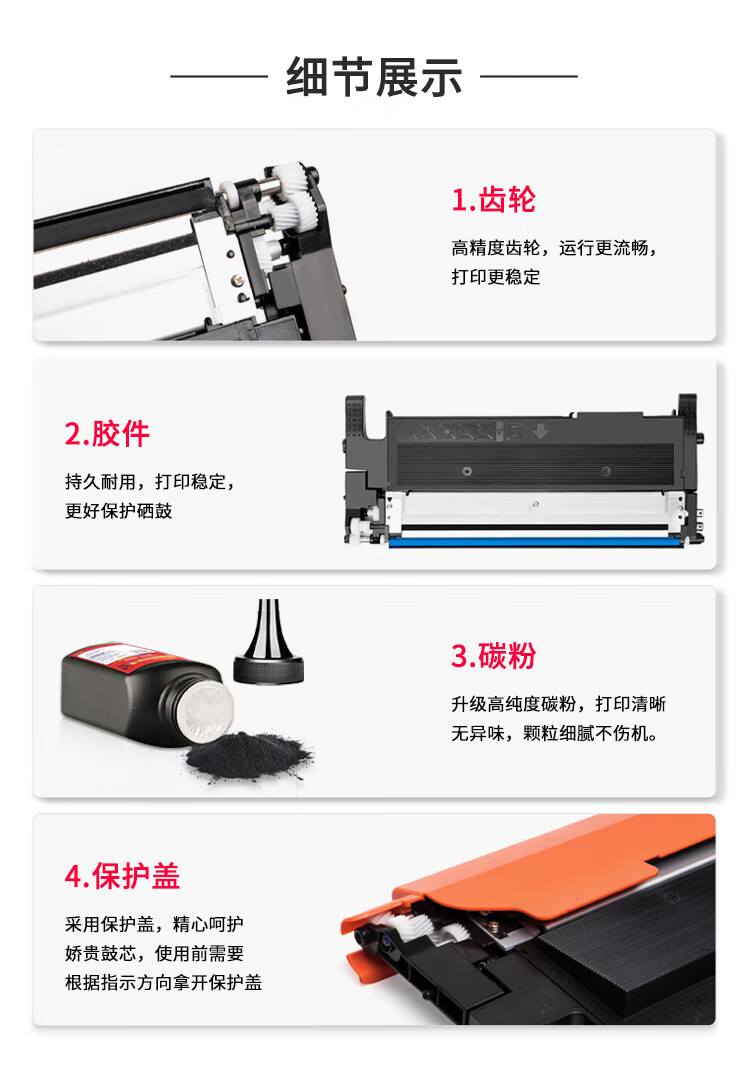 细节展示

1.齿轮

高精度齿轮，运行更流畅，打印更稳定

2.胶件

持久耐用，打印稳定，更好保护硒鼓

3.碳粉

升级高纯度碳粉，打印清晰无异味，颗粒细腻不伤机。

4.保护盖

采用保护盖，精心呵护娇贵鼓芯，使用前需要根据指示方向拿开保护盖