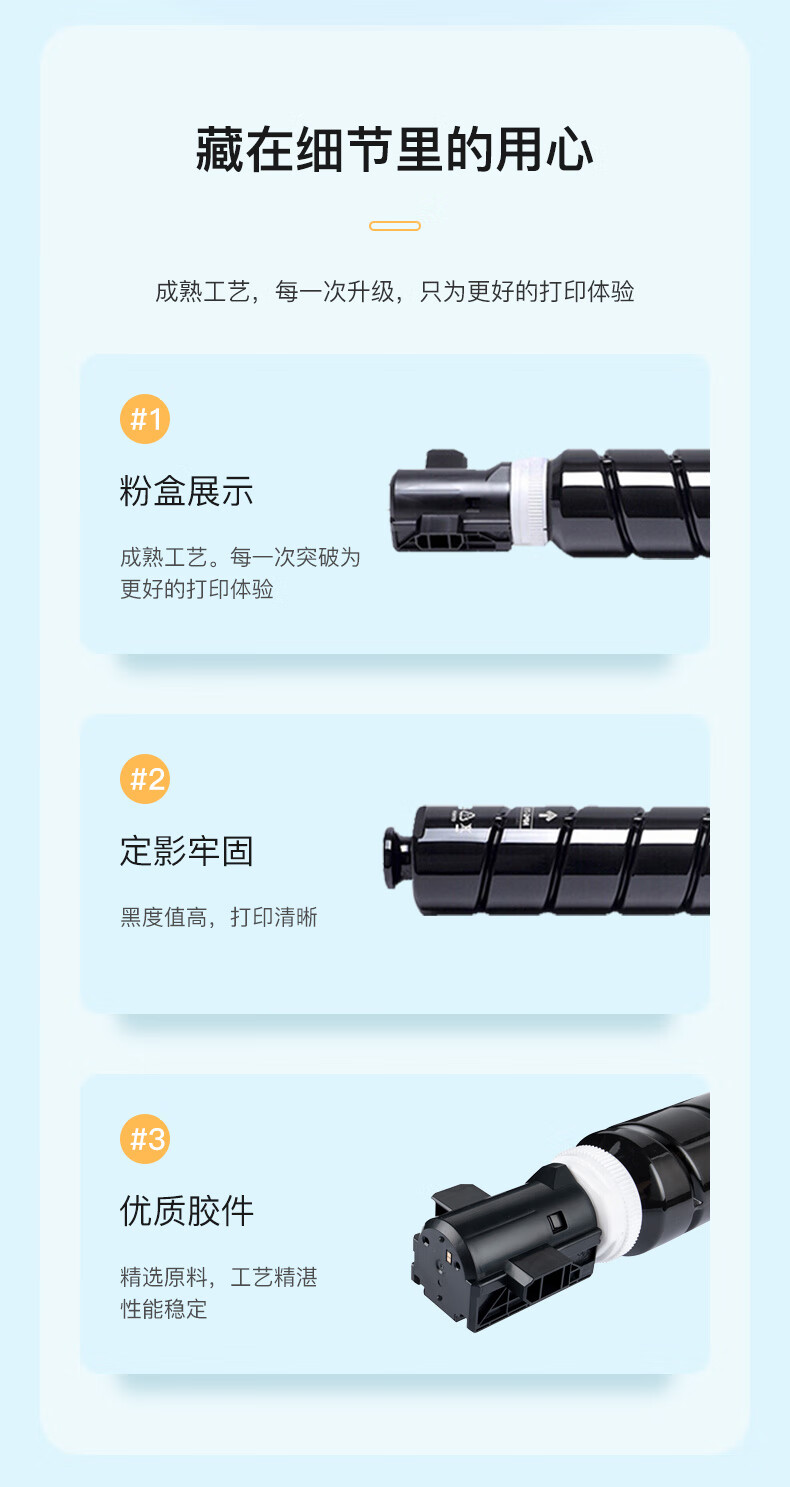 藏在细节里的用心

成熟工艺，每一次升级，只为更好的打印体验

#1

粉盒展示

成熟工艺。每一次突破为更好的打印体验

#2

定影牢固

黑度值高，打印清晰

#3

优质胶件

精选原料，工艺精湛
性能稳定