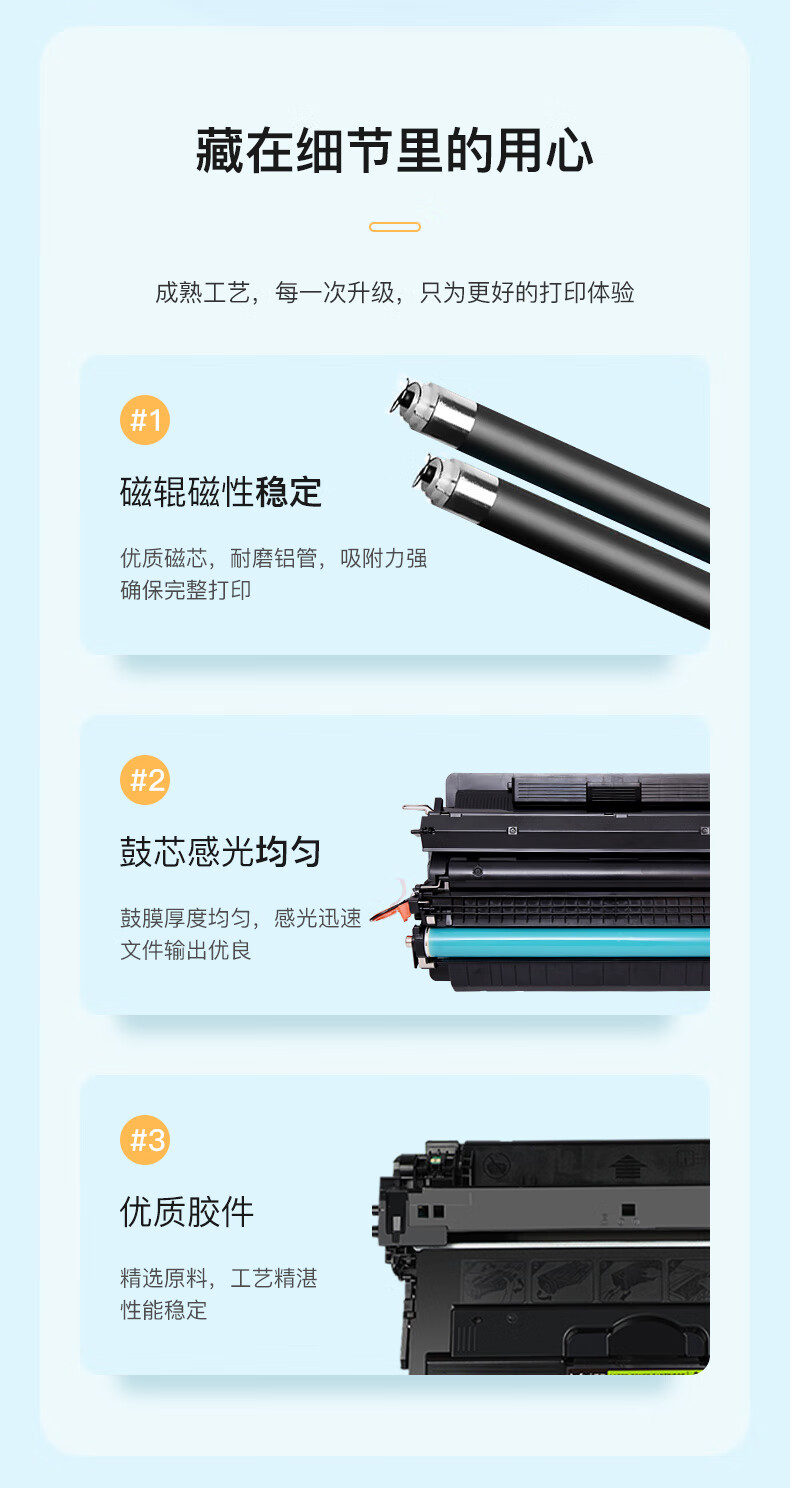 藏在细节里的用心

成熟工艺，每一次升级，只为更好的打印体验

#1

磁辊磁性稳定

优质磁芯，耐磨铝管，吸附力强
确保完整打印

#2

鼓芯感光均匀

鼓膜厚度均匀，感光迅速
文件输出优良

#3

优质胶件

精选原料，工艺精湛
性能稳定