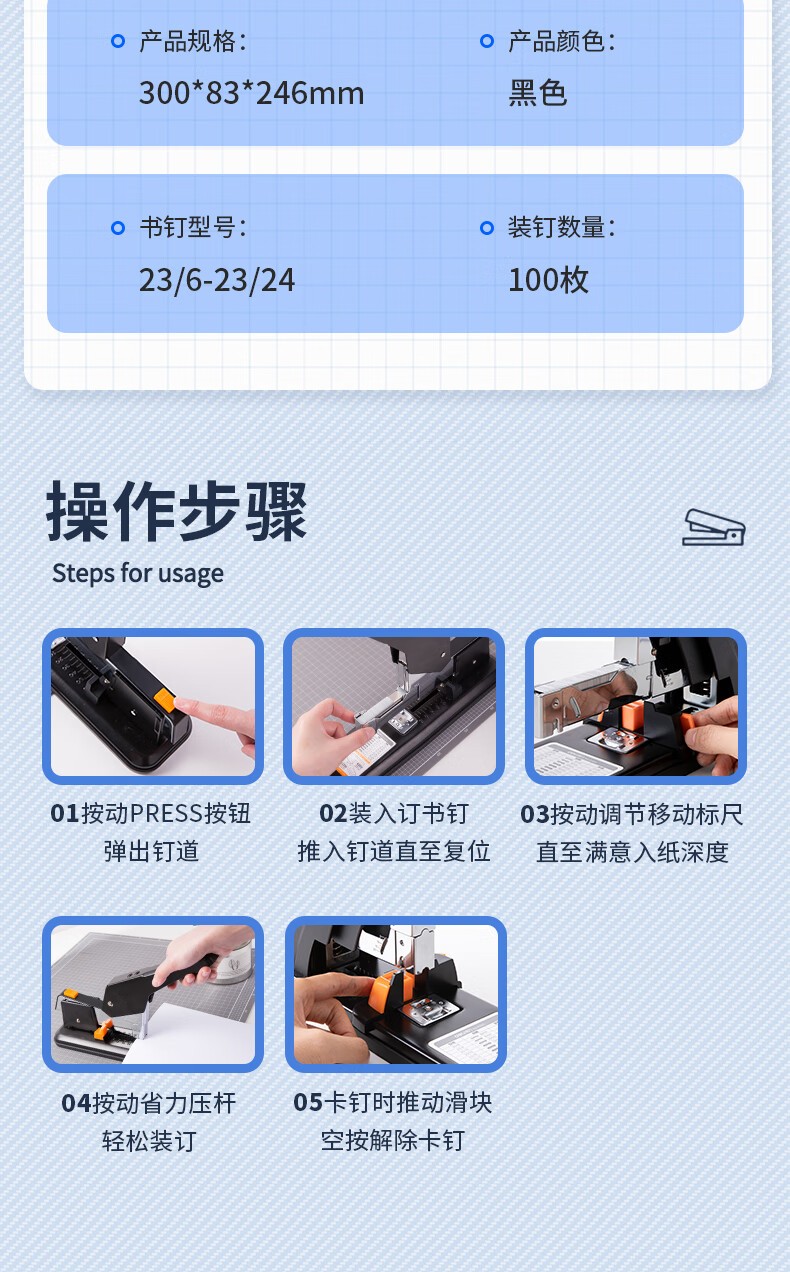 产品规格：
300*83*246mm

产品颜色：
黑色

书钉型号：
23/6-23/24

装钉数量：
100枚

操作步骤
Steps for usage

01按动PRESS按钮
弹出钉道

02装入订书钉
推入钉道直至复位

03按动调节移动标尺
直至满意入纸深度

04按动省力压杆
轻松装订

05卡钉时推动滑块
空按解除卡钉