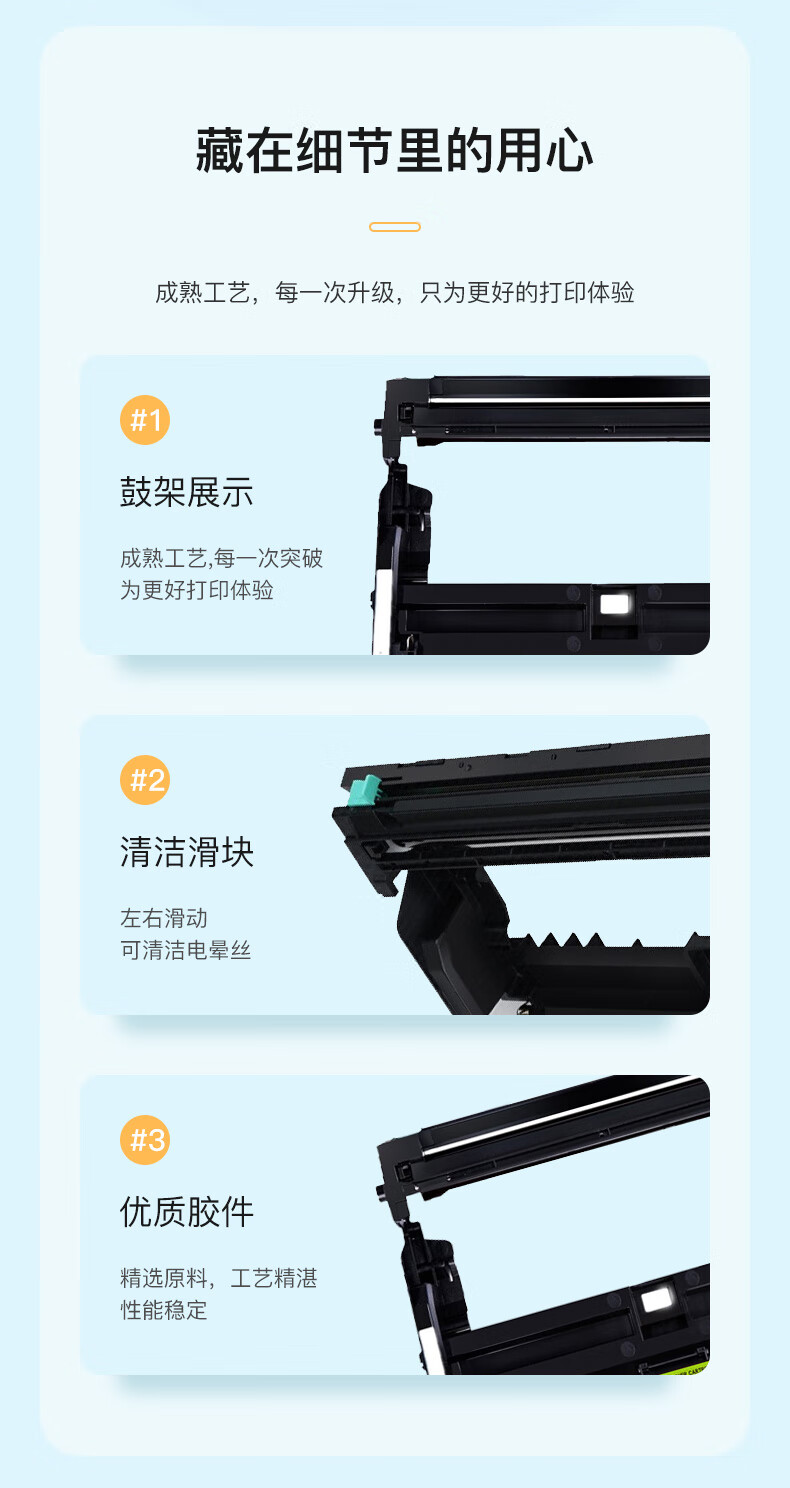 藏在细节里的用心

成熟工艺，每一次升级，只为更好的打印体验

#1

鼓架展示

成熟工艺,每一次突破
为更好打印体验

#2

清洁滑块

左右滑动
可清洁电晕丝

#3

优质胶件

精选原料，工艺精湛
性能稳定