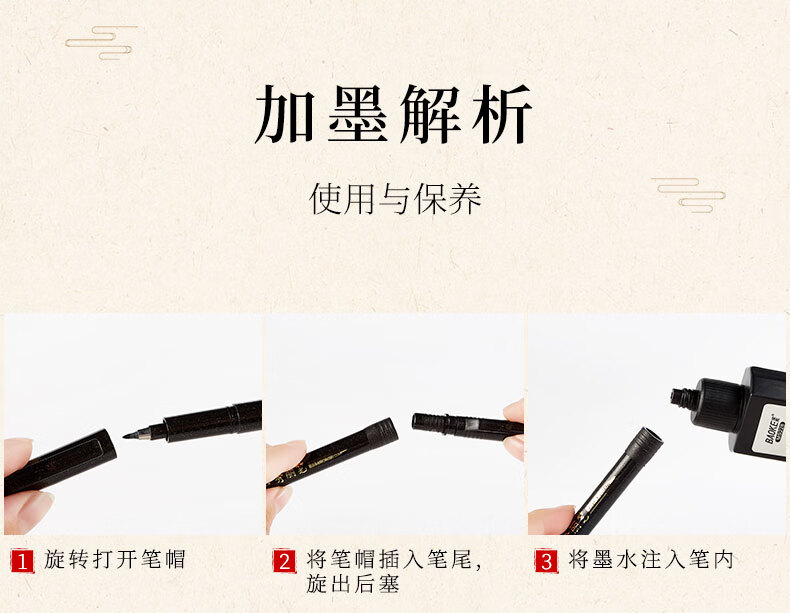 加墨解析

使用与保养

BAOKE

1 旋转打开笔帽

2 将笔帽插入笔尾，旋出后塞

3 将墨水注入笔内