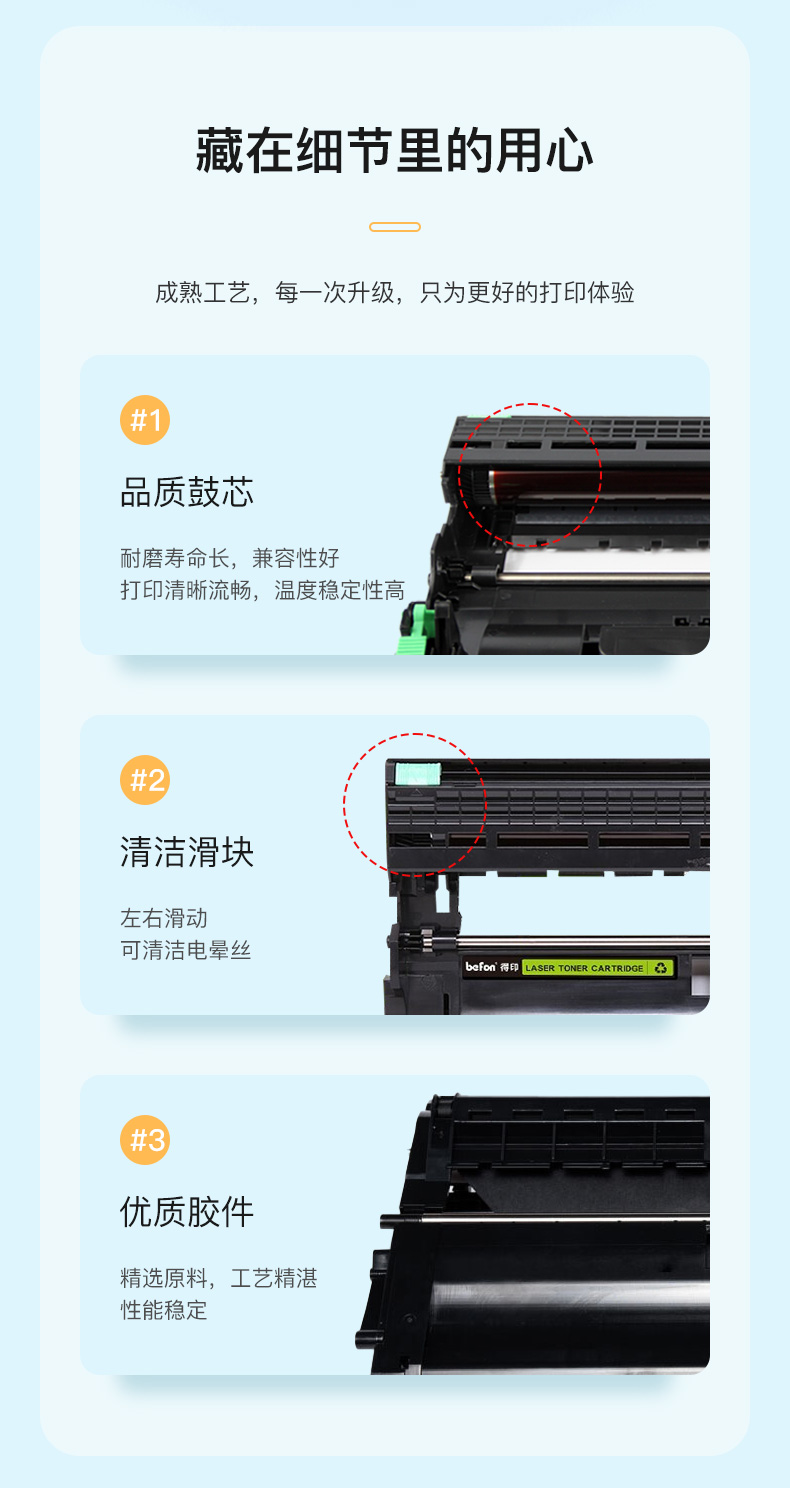 藏在细节里的用心

成熟工艺，每一次升级，只为更好的打印体验

#1

品质鼓芯

耐磨寿命长，兼容性好
打印清晰流畅，温度稳定性高

#2

清洁滑块

左右滑动
可清洁电晕丝

befon 得印 LASER TONER CARTRIDGE

#3

优质胶件

精选原料，工艺精湛
性能稳定